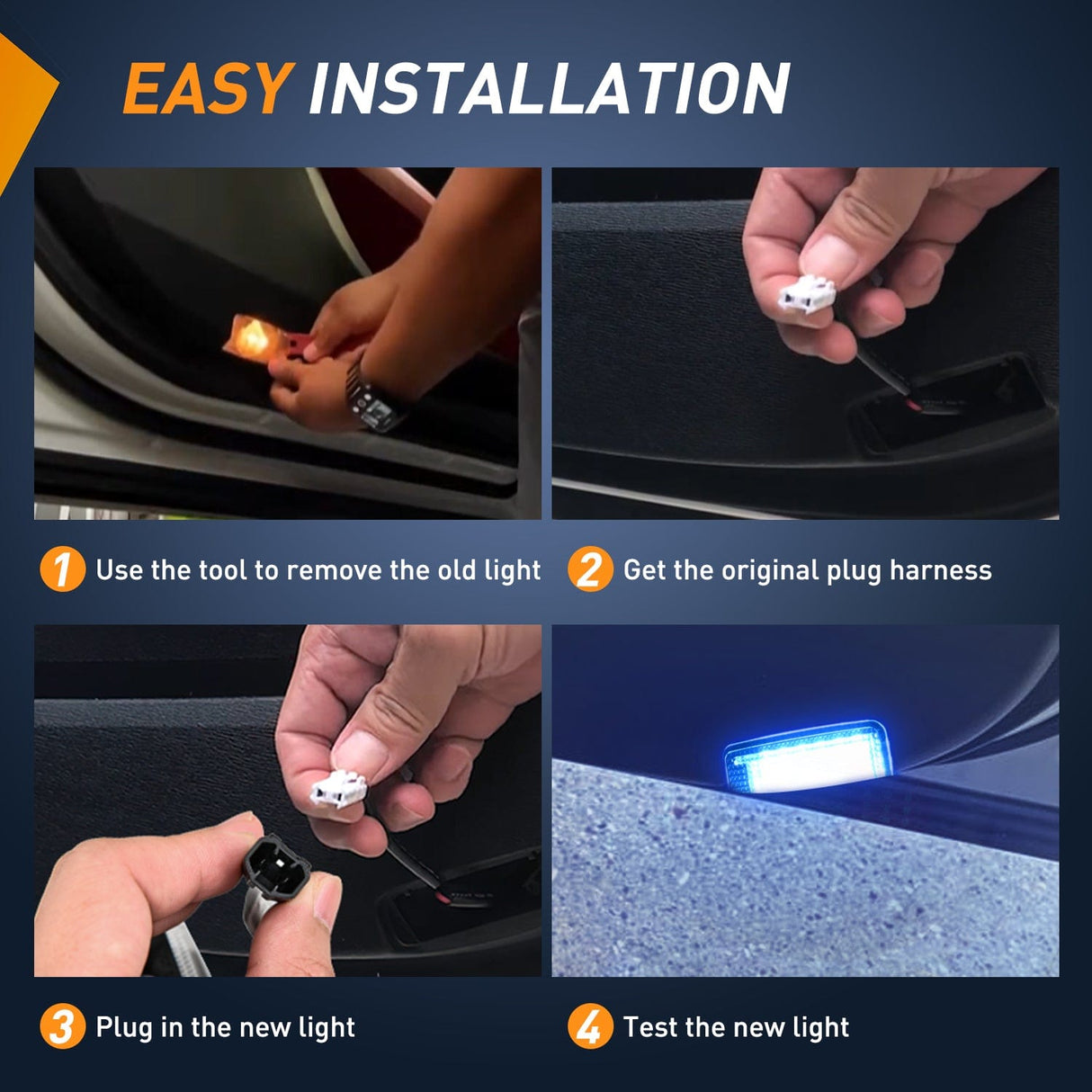 EASY INSTALLATION

1 Use the tool to remove the old light

2 Get the original plug harness

3 Plug in the new light

4 Test the new light