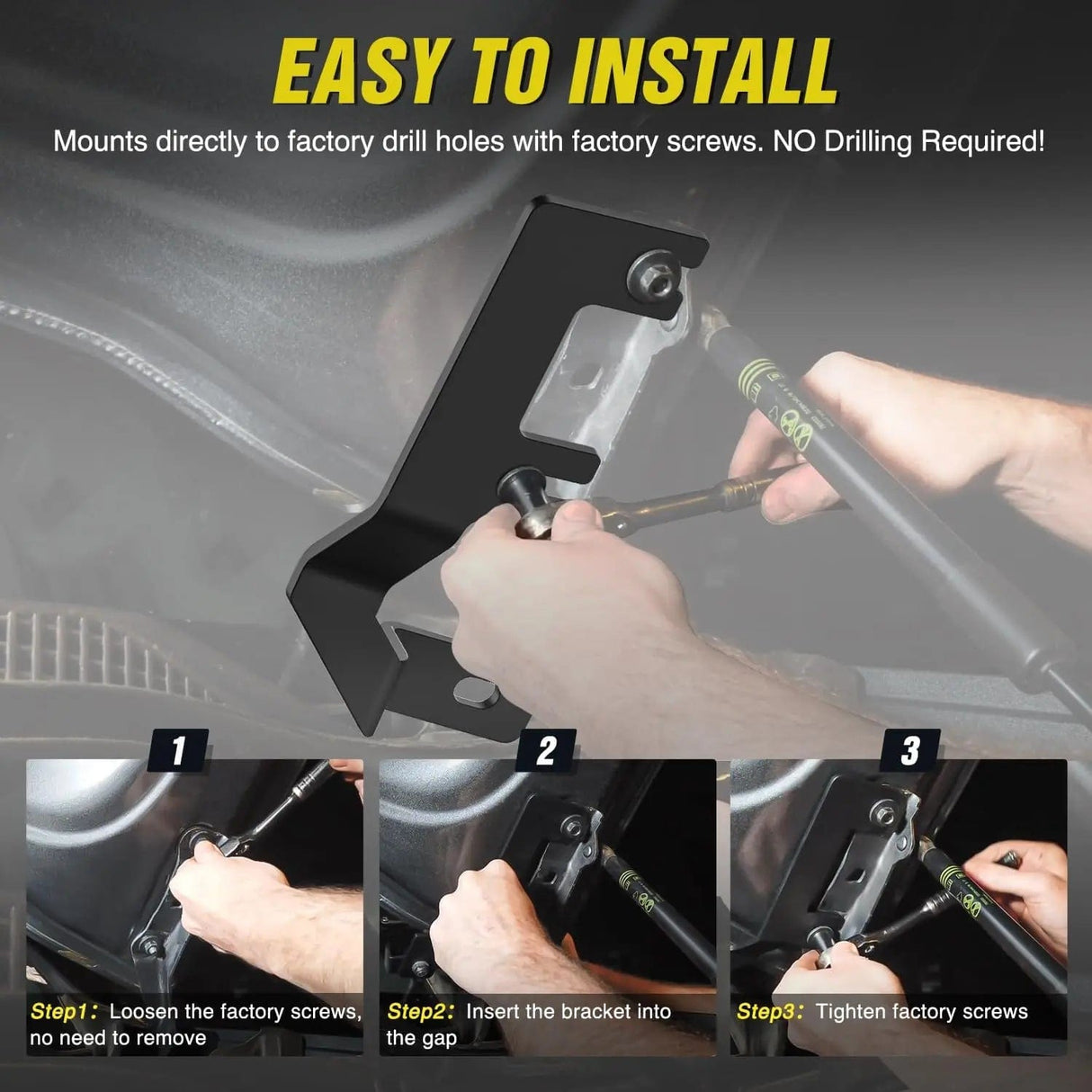 EASY TO INSTALL

Mounts directly to factory drill holes with factory screws. NO Drilling Required!

1

Step1: Loosen the factory screws, no need to remove

2

Step2: Insert the bracket into the gap

3

Step3: Tighten factory screws