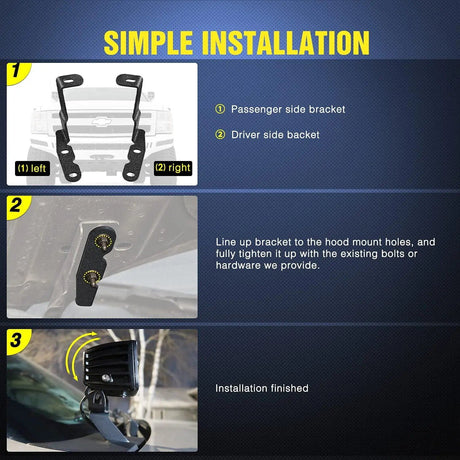 SIMPLE INSTALLATION

1

(1) left

(2) right

① Passenger side bracket

② Driver side backet

2

Line up bracket to the hood mount holes, and fully tighten it up with the existing bolts or hardware we provide.

3

Installation finished