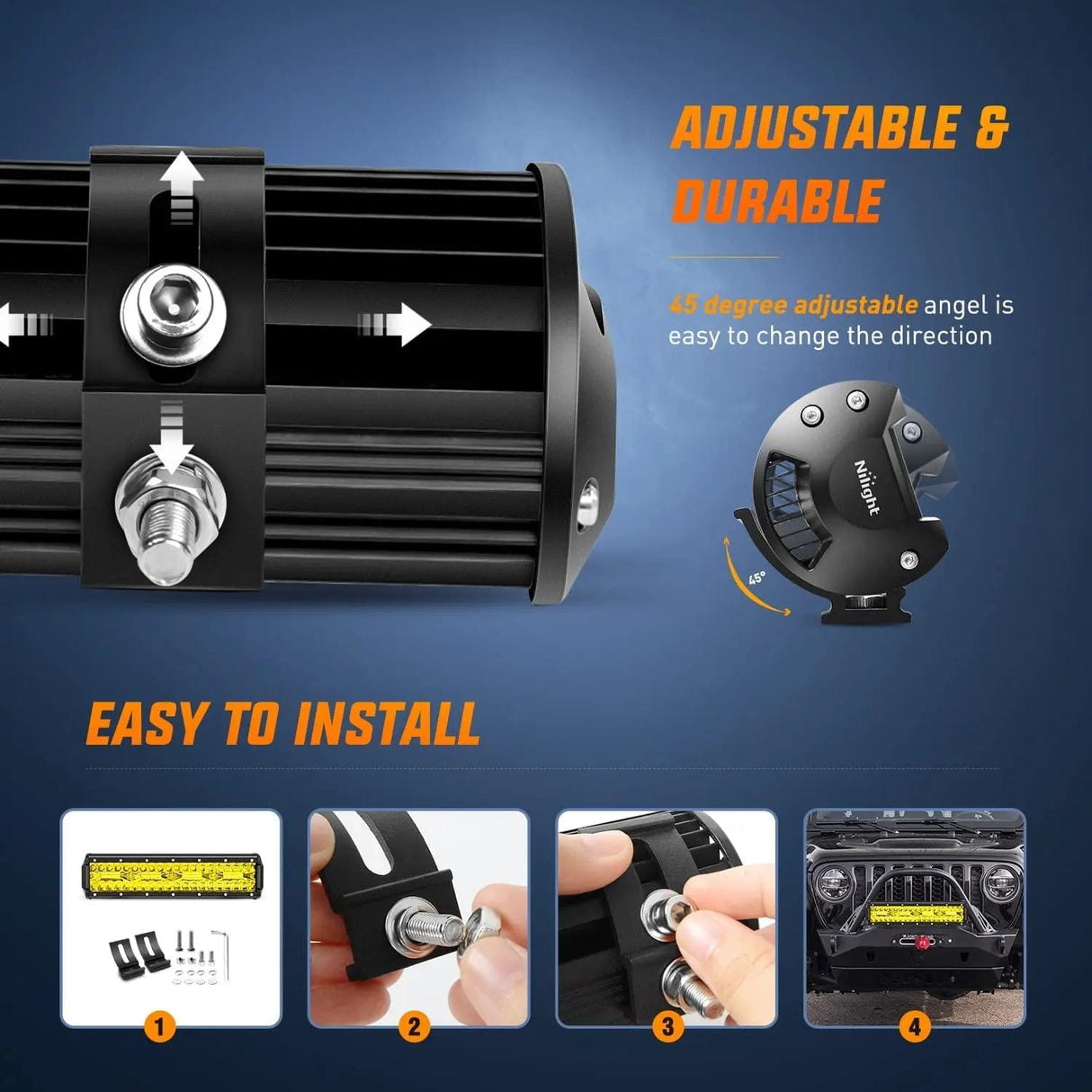 ADJUSTABLE & DURABLE

45 degree adjustable angel is easy to change the direction

Nilight

45°

EASY TO INSTALL

1

2

3

4