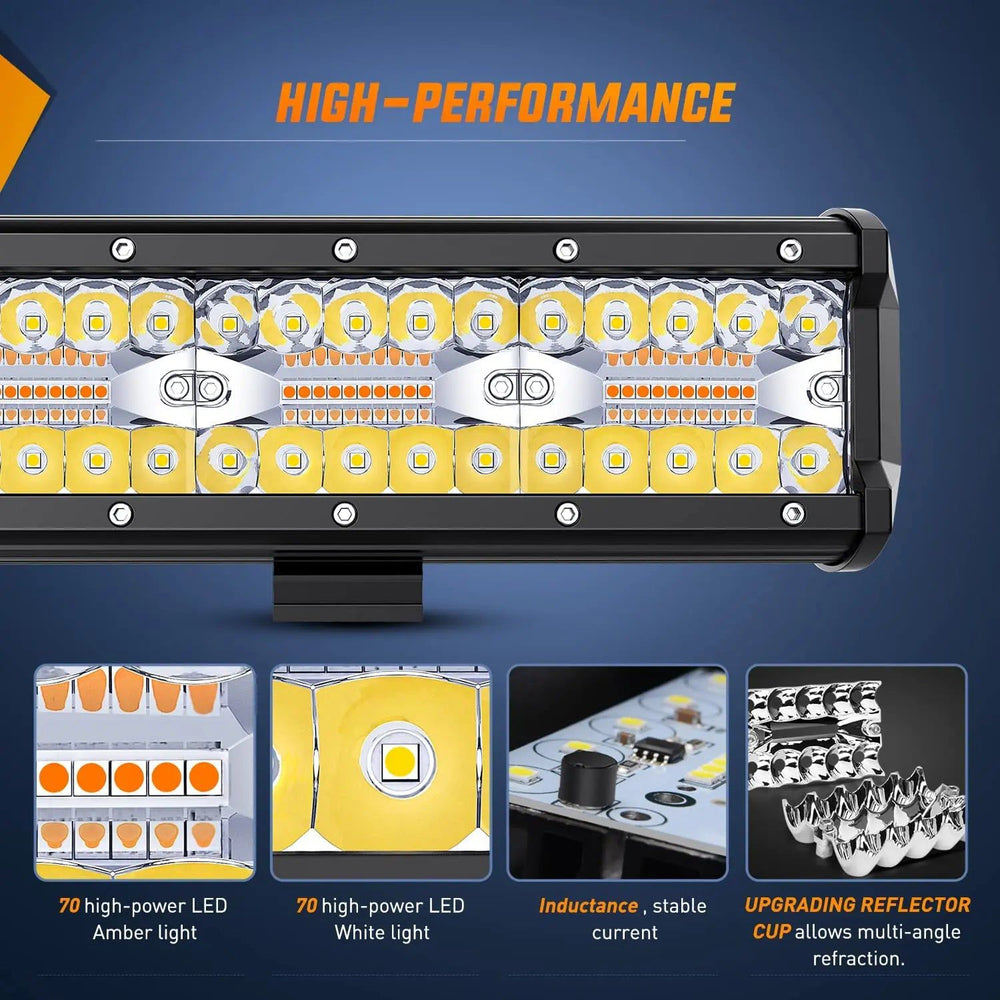 HIGH-PERFORMANCE

70 high-power LED Amber light

70 high-power LED White light

Inductance , stable current

UPGRADING REFLECTOR CUP allows multi-angle refraction.