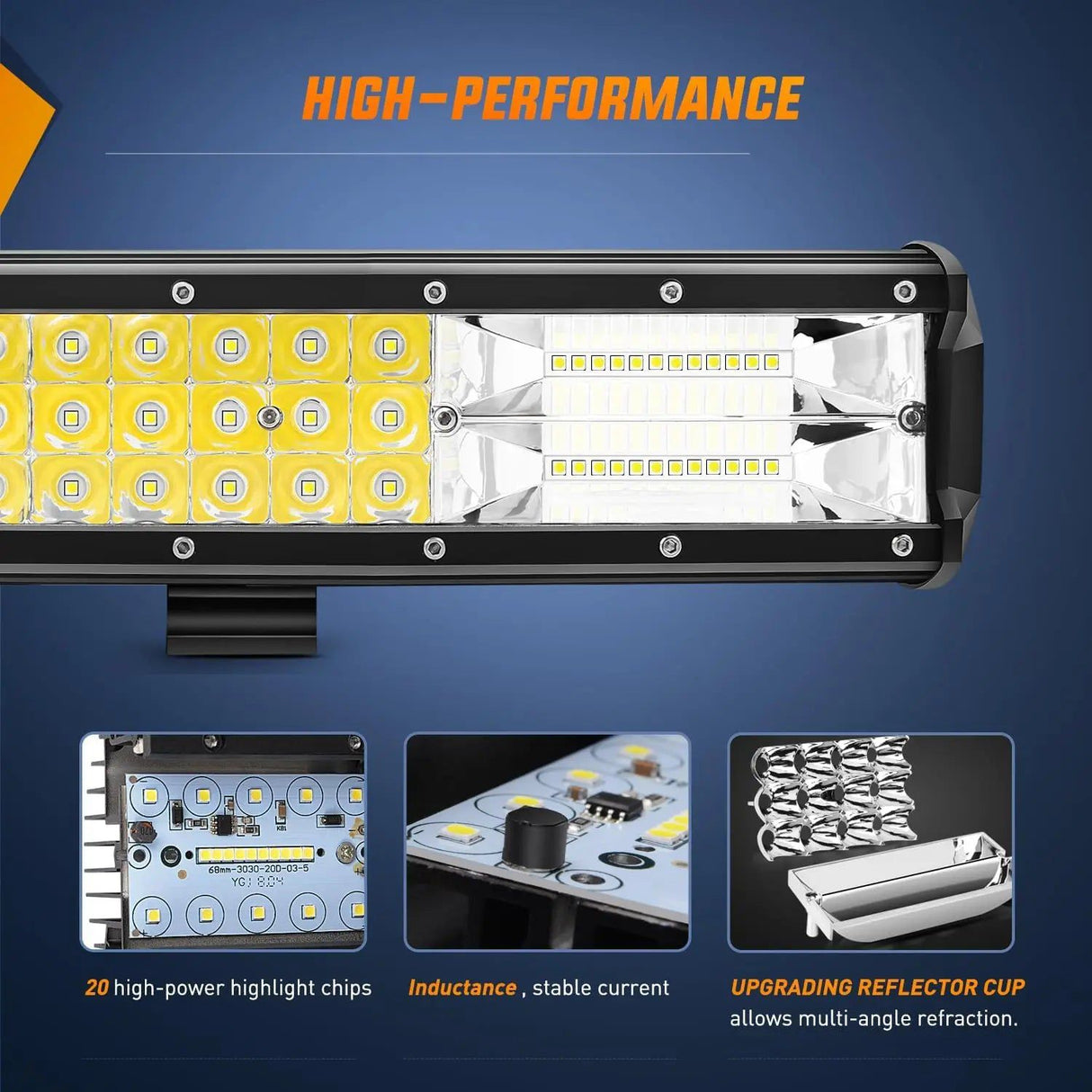 HIGH-PERFORMANCE

68mm-3030-20D-03-5
YGJ 8.04

20 high-power highlight chips

Inductance , stable current

UPGRADING REFLECTOR CUP
allows multi-angle refraction.