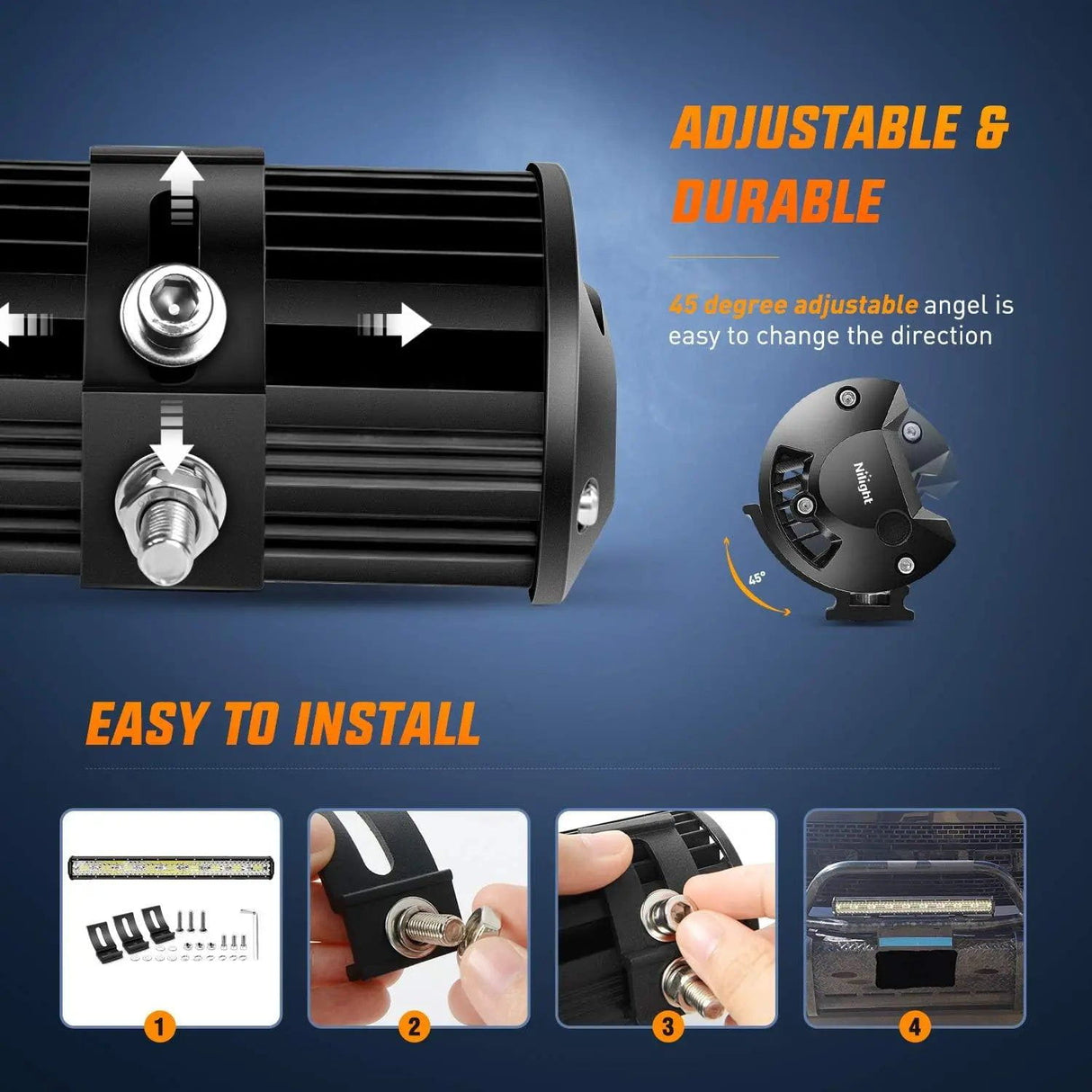 ADJUSTABLE & DURABLE

45 degree adjustable angel is easy to change the direction

Nilight

45°

EASY TO INSTALL

1

2

3

4