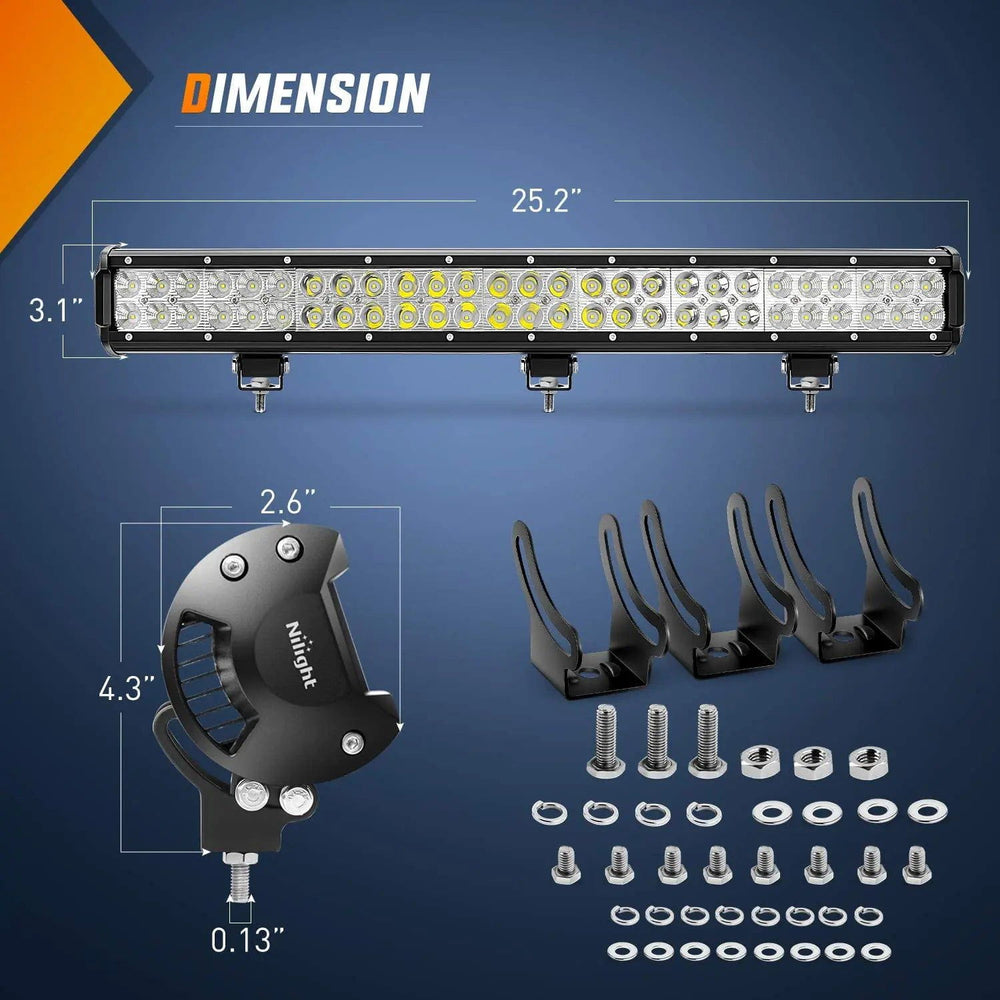 DIMENSION

25.2"

3.1"

2.6"

4.3"

Nilight

0.13"