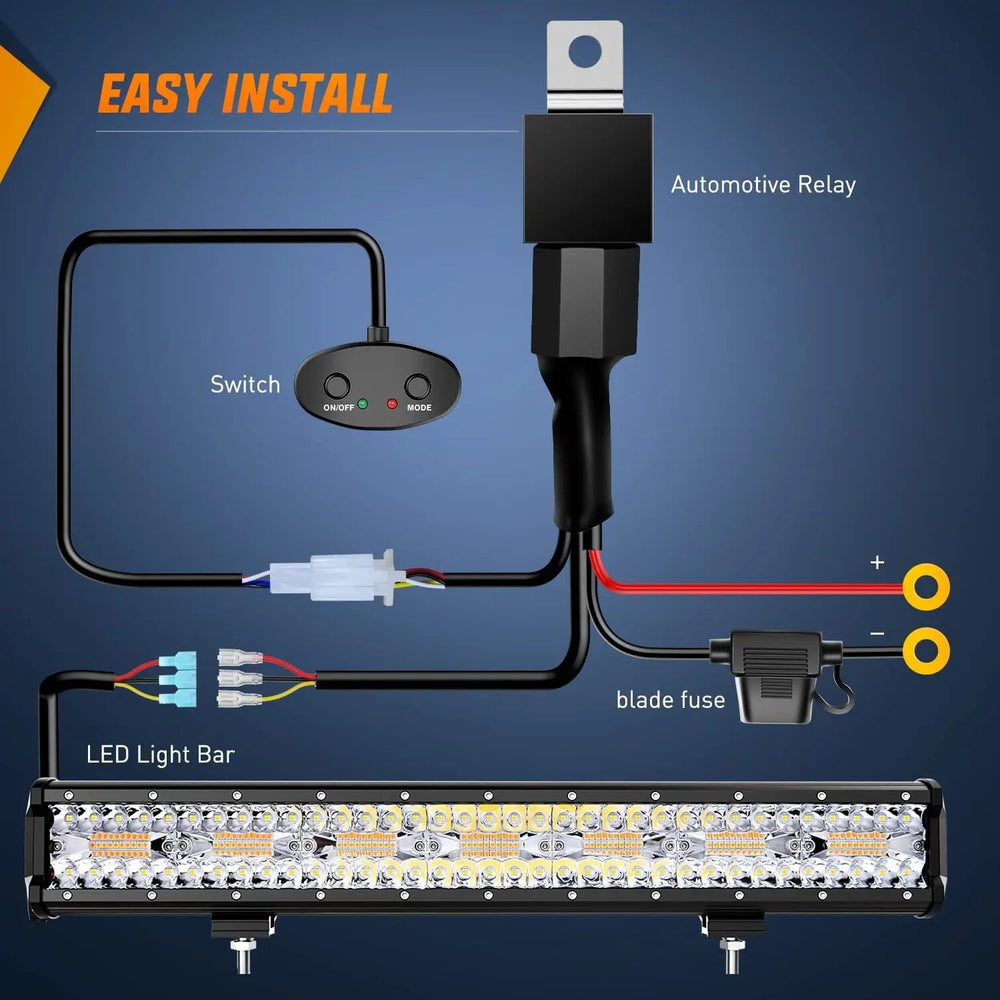 EASY INSTALL

Automotive Relay

Switch

ON/OFF

MODE

+

−

blade fuse

LED Light Bar