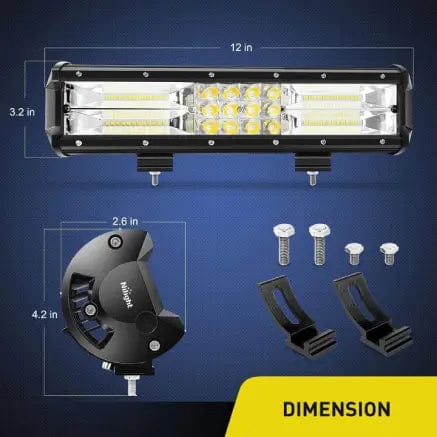 12 in

3.2 in

2.6 in

4.2 in

Nilight

DIMENSION