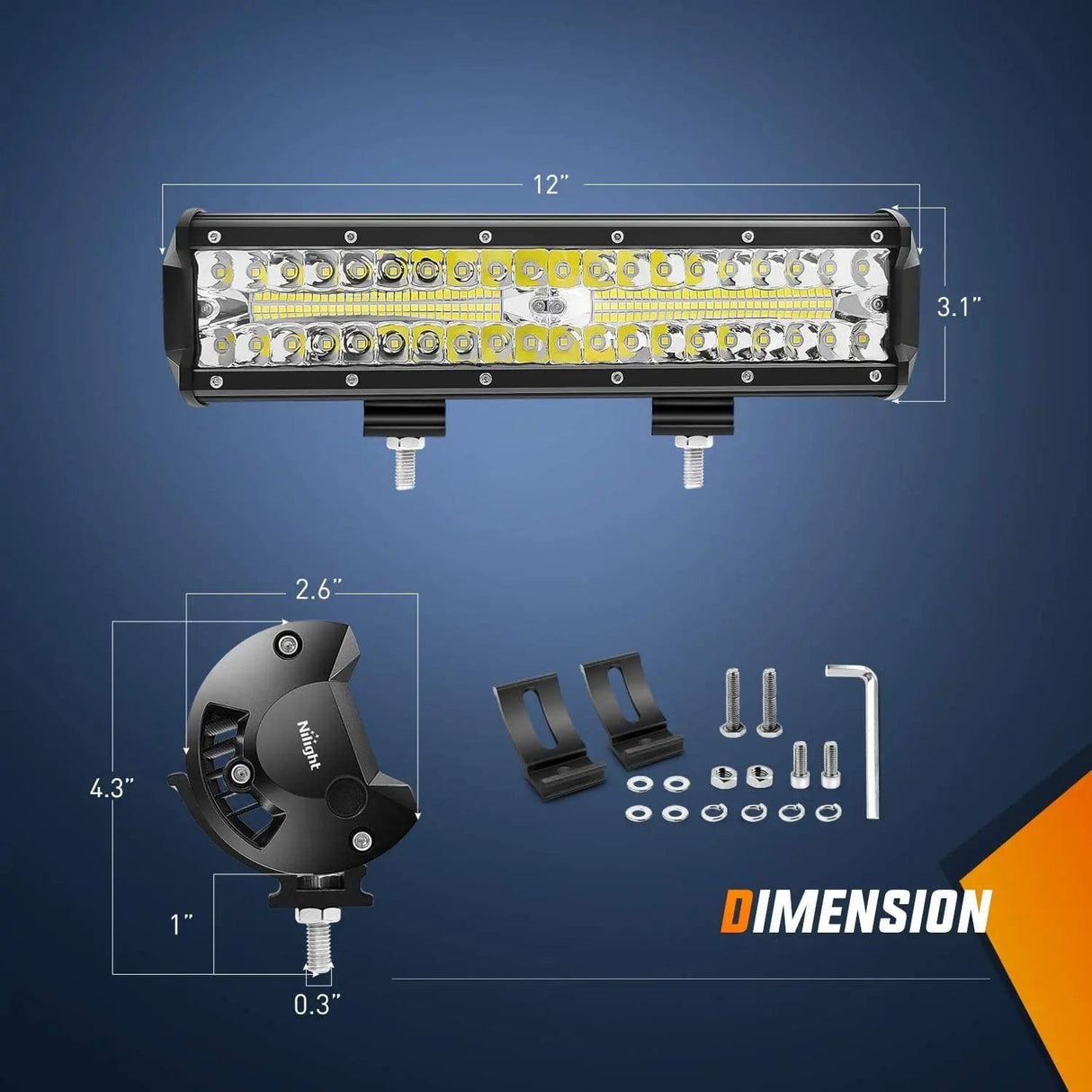 12"

3.1"

2.6"

4.3"

Nilight

1"

0.3"

DIMENSION