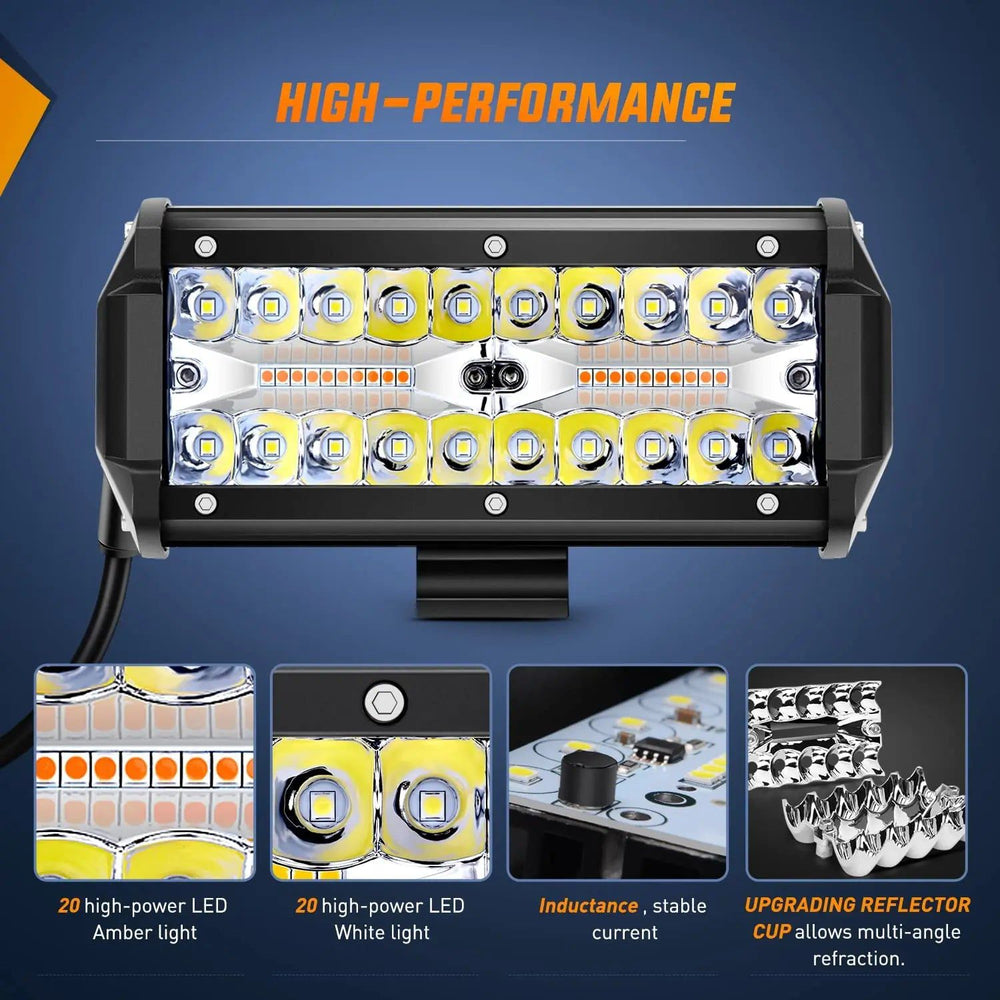 HIGH-PERFORMANCE

20 high-power LED Amber light

20 high-power LED White light

Inductance , stable current

UPGRADING REFLECTOR CUP allows multi-angle refraction.