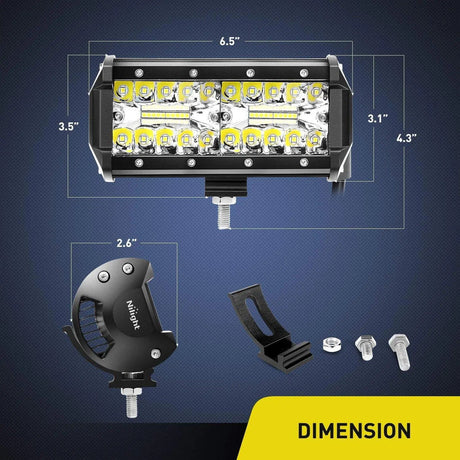 6.5"

3.5"

3.1"

4.3"

2.6"

Nilight

DIMENSION