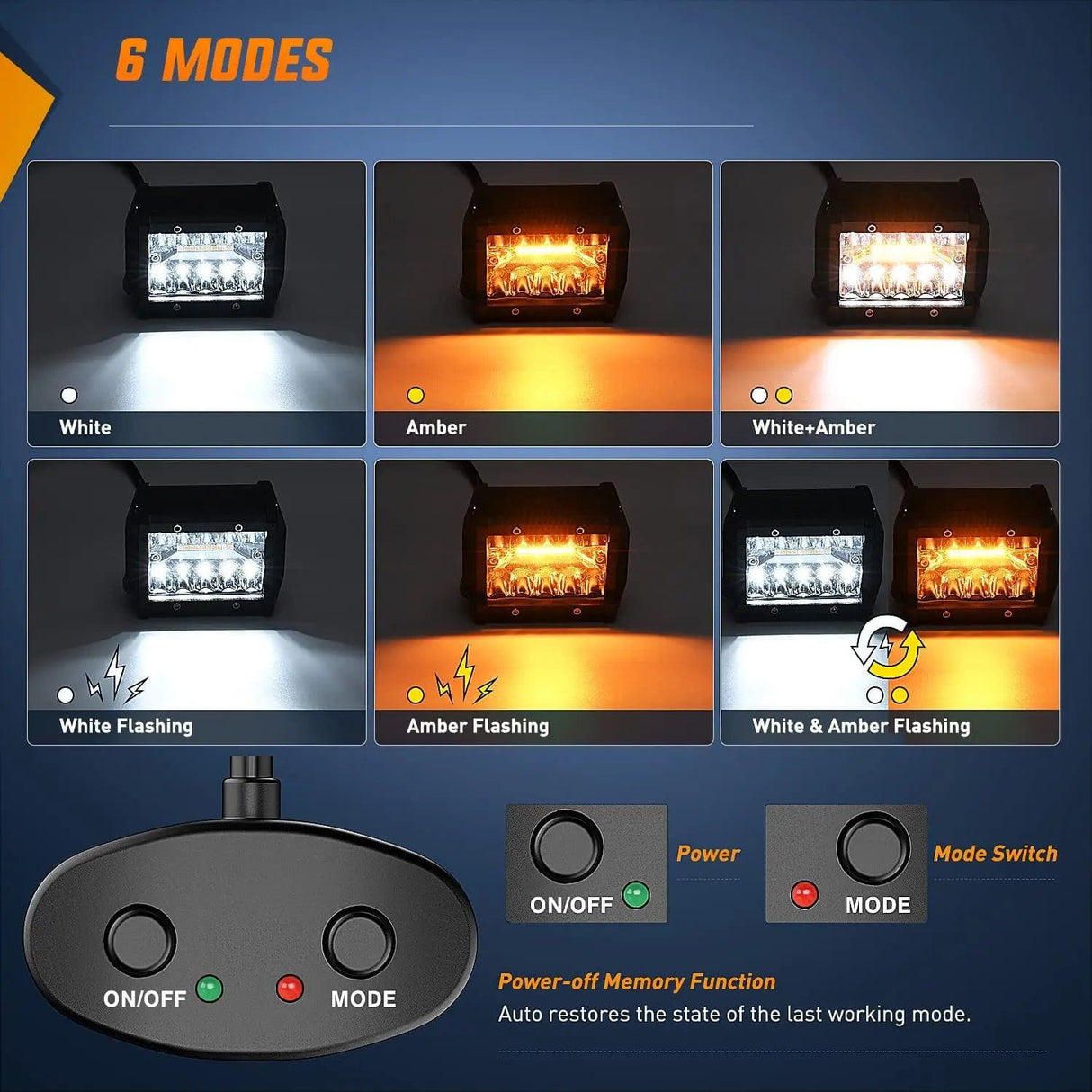 6 MODES

White

Amber

White+Amber

White Flashing

Amber Flashing

White & Amber Flashing

ON/OFF

MODE

ON/OFF

Power

MODE

Mode Switch

Power-off Memory Function

Auto restores the state of the last working mode.