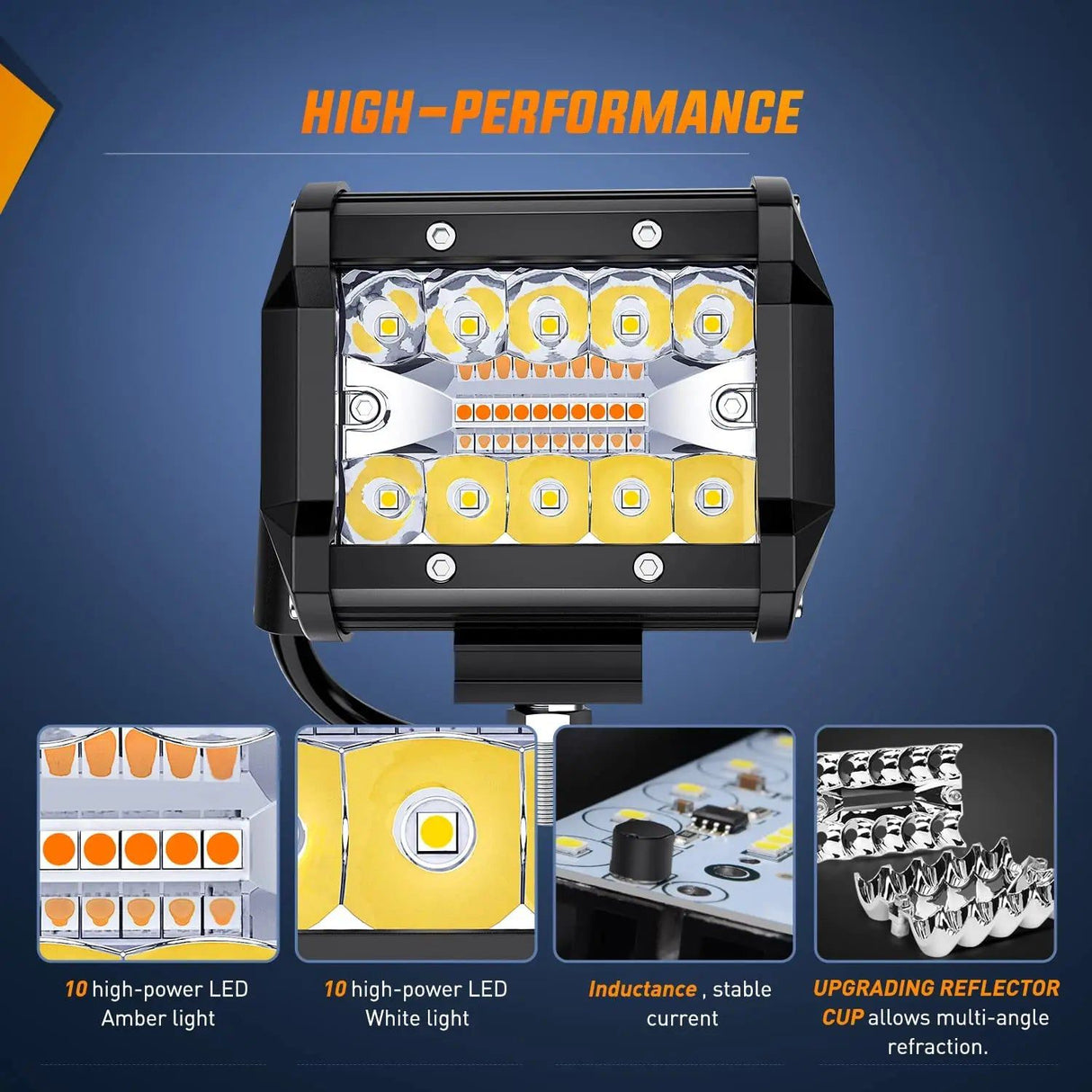 HIGH-PERFORMANCE

10 high-power LED Amber light

10 high-power LED White light

Inductance , stable current

UPGRADING REFLECTOR CUP allows multi-angle refraction.