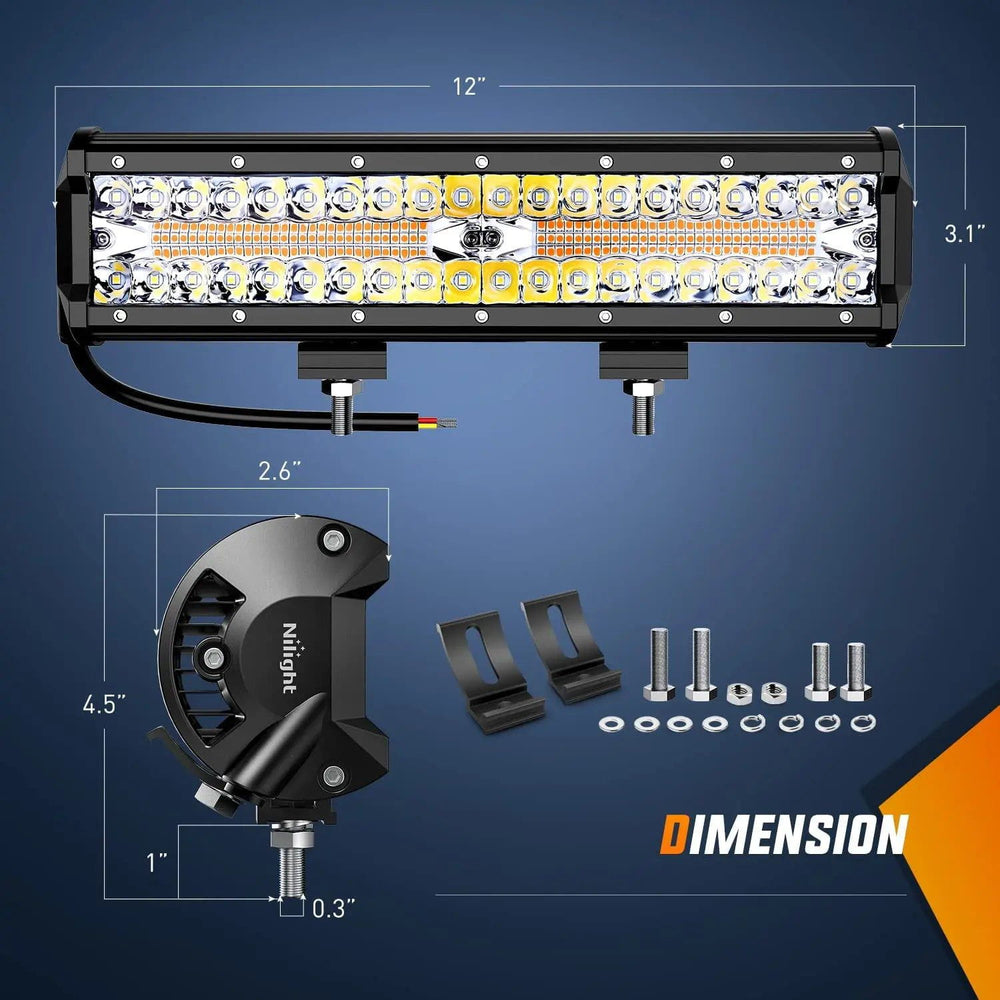 12"

3.1"

2.6"

Nilight

4.5"

1"

0.3"

DIMENSION