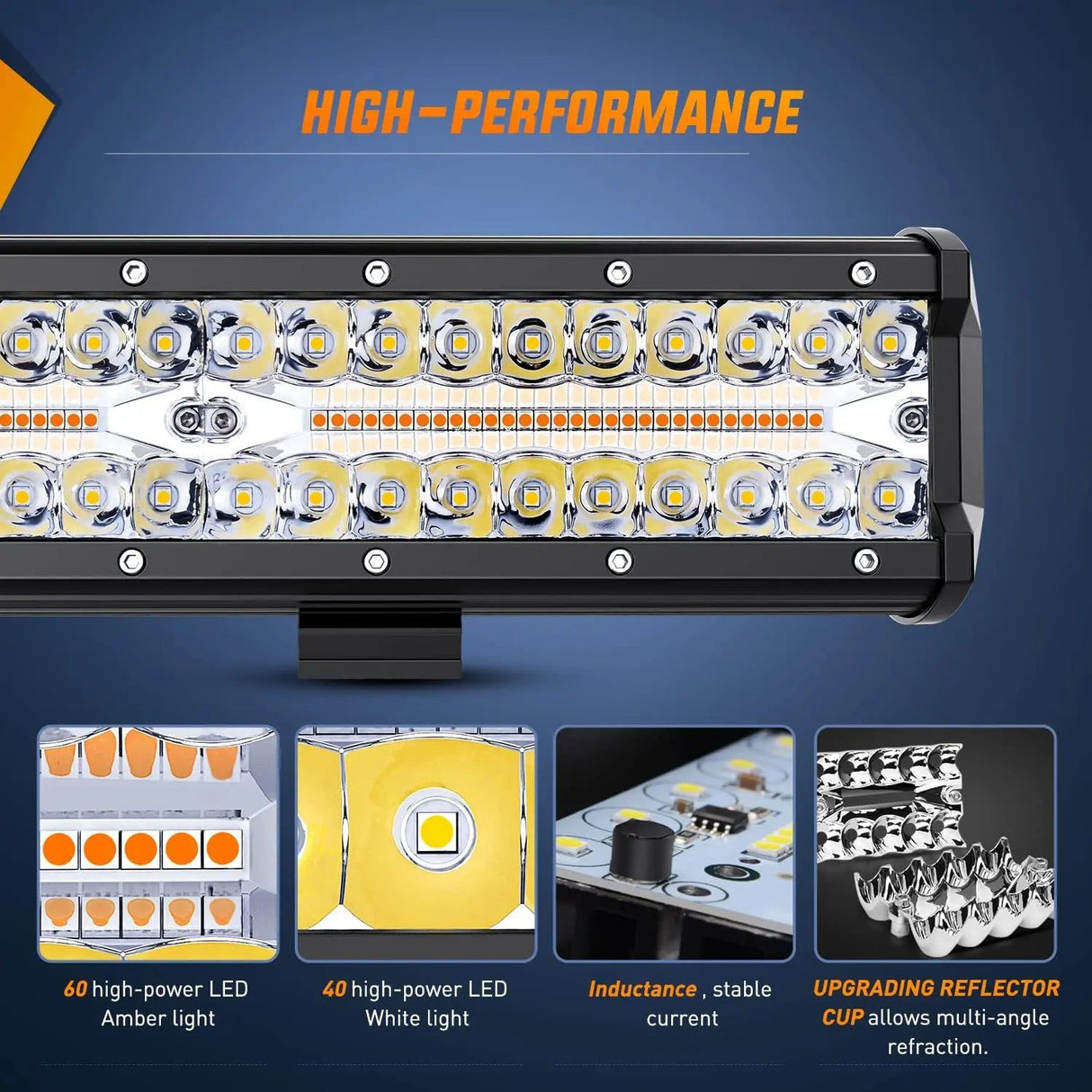 HIGH-PERFORMANCE

60 high-power LED Amber light

40 high-power LED White light

Inductance , stable current

UPGRADING REFLECTOR CUP allows multi-angle refraction.