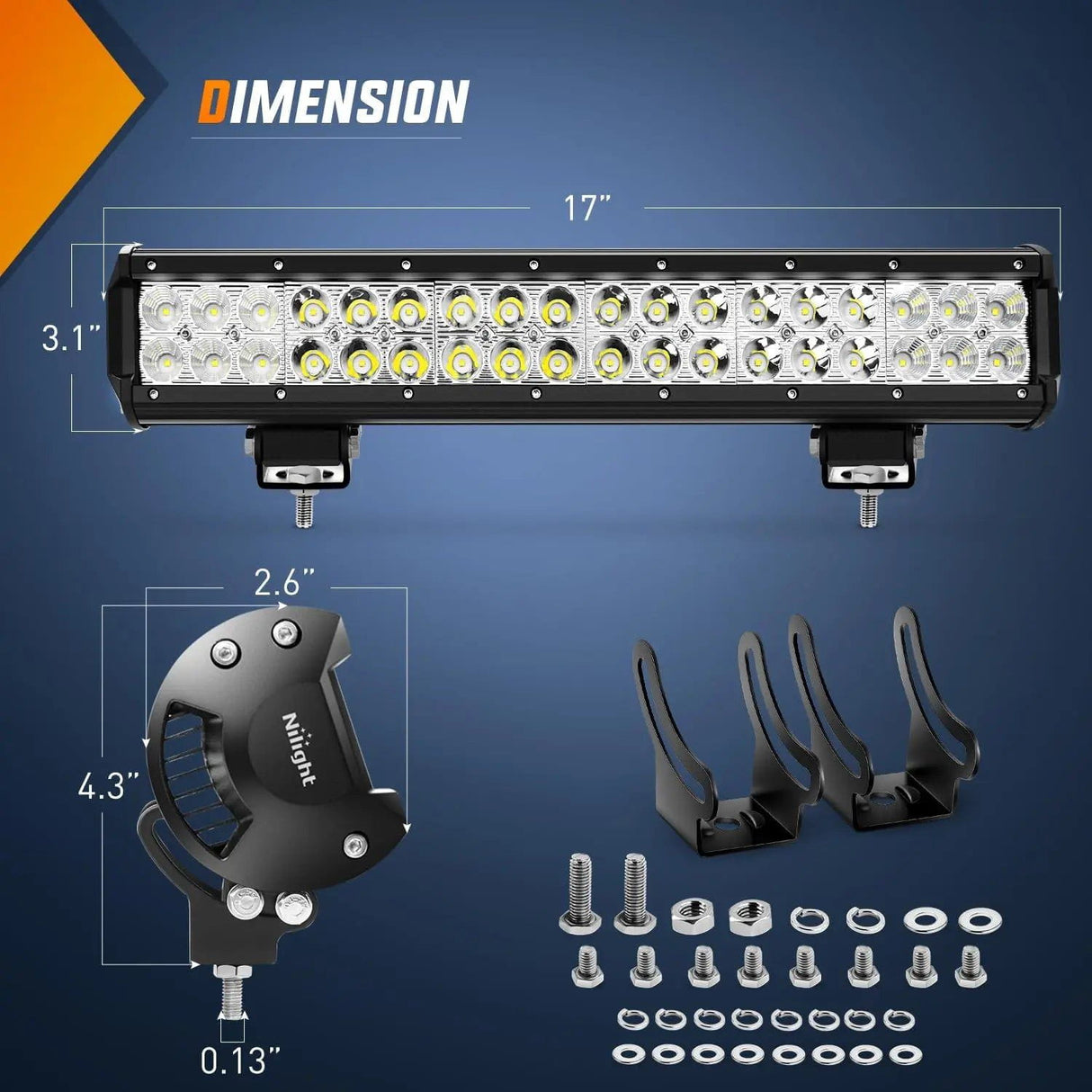 DIMENSION

17"

3.1"

2.6"

4.3"

Nilight

0.13"