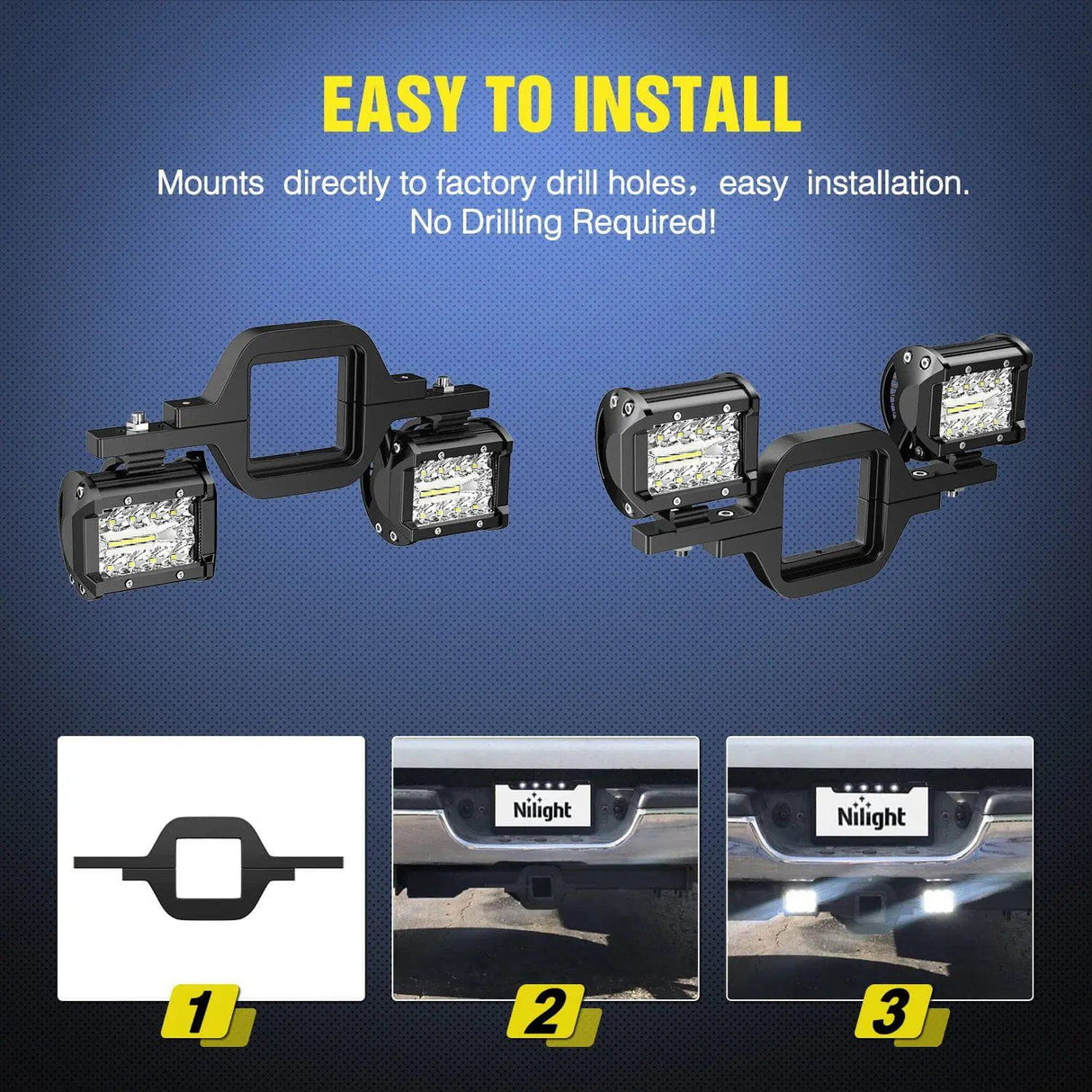 EASY TO INSTALL

Mounts directly to factory drill holes， easy installation. No Drilling Required!

Nilight

Nilight

1

2

3