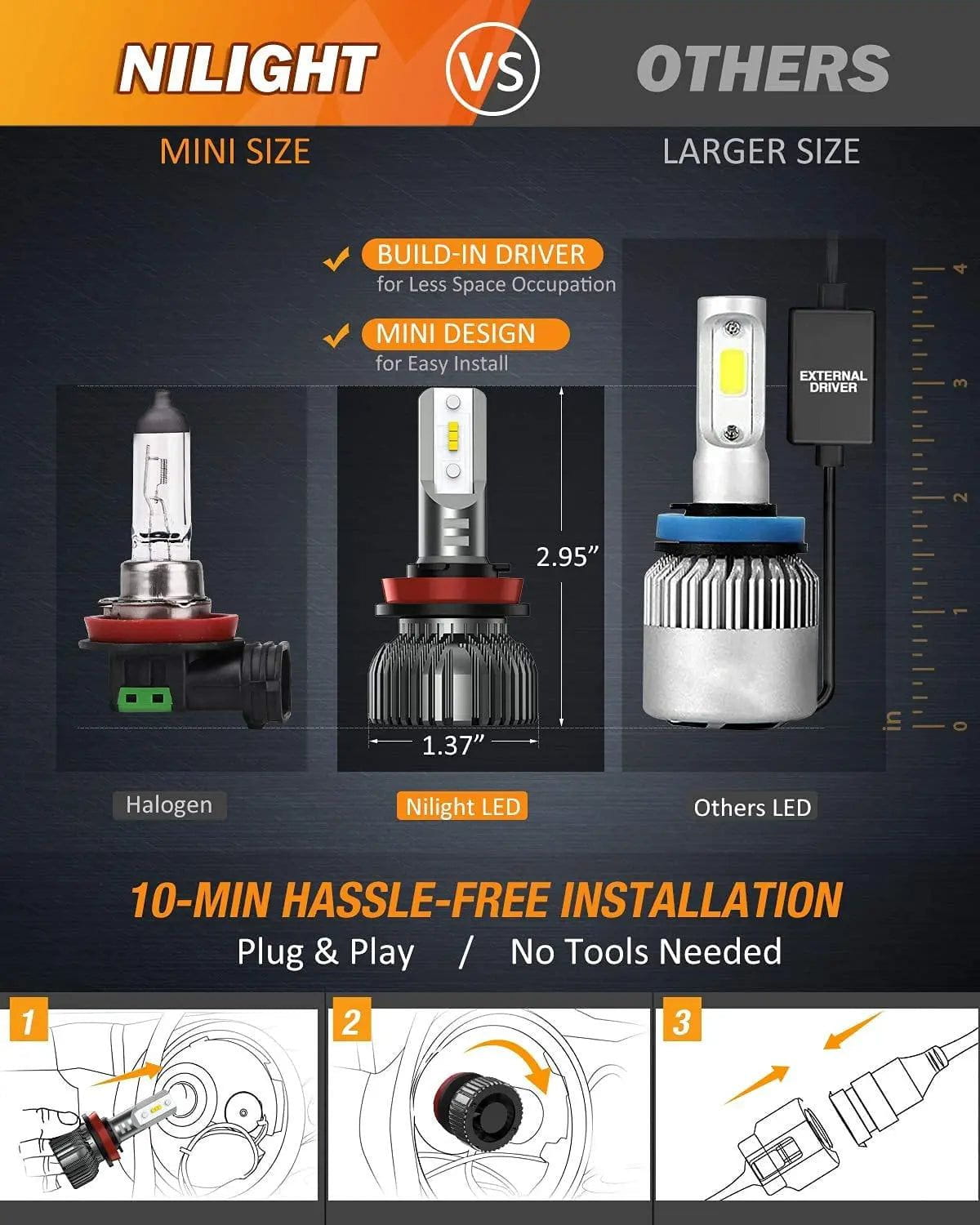 NILIGHT VS OTHERS

MINI SIZE

LARGER SIZE

BUILD-IN DRIVER
for Less Space Occupation

MINI DESIGN
for Easy Install

EXTERNAL DRIVER

2.95”

1.37”

4
3
2
1
0
in

Halogen

Nilight LED

Others LED

10-MIN HASSLE-FREE INSTALLATION

Plug & Play / No Tools Needed

1

2

3