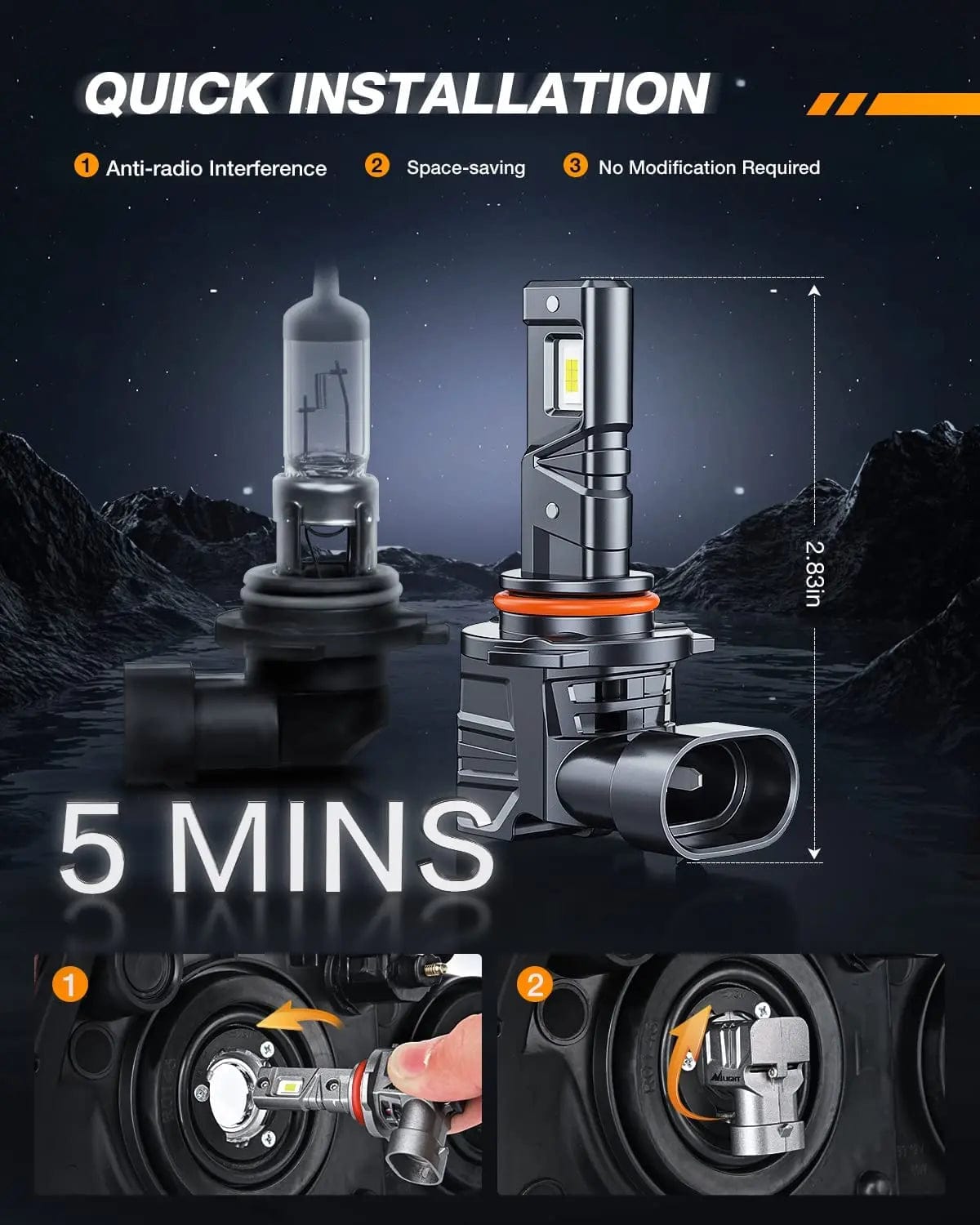 QUICK INSTALLATION

1 Anti-radio Interference 2 Space-saving 3 No Modification Required

2.83in

5 MINS

1

2

NILIGHT