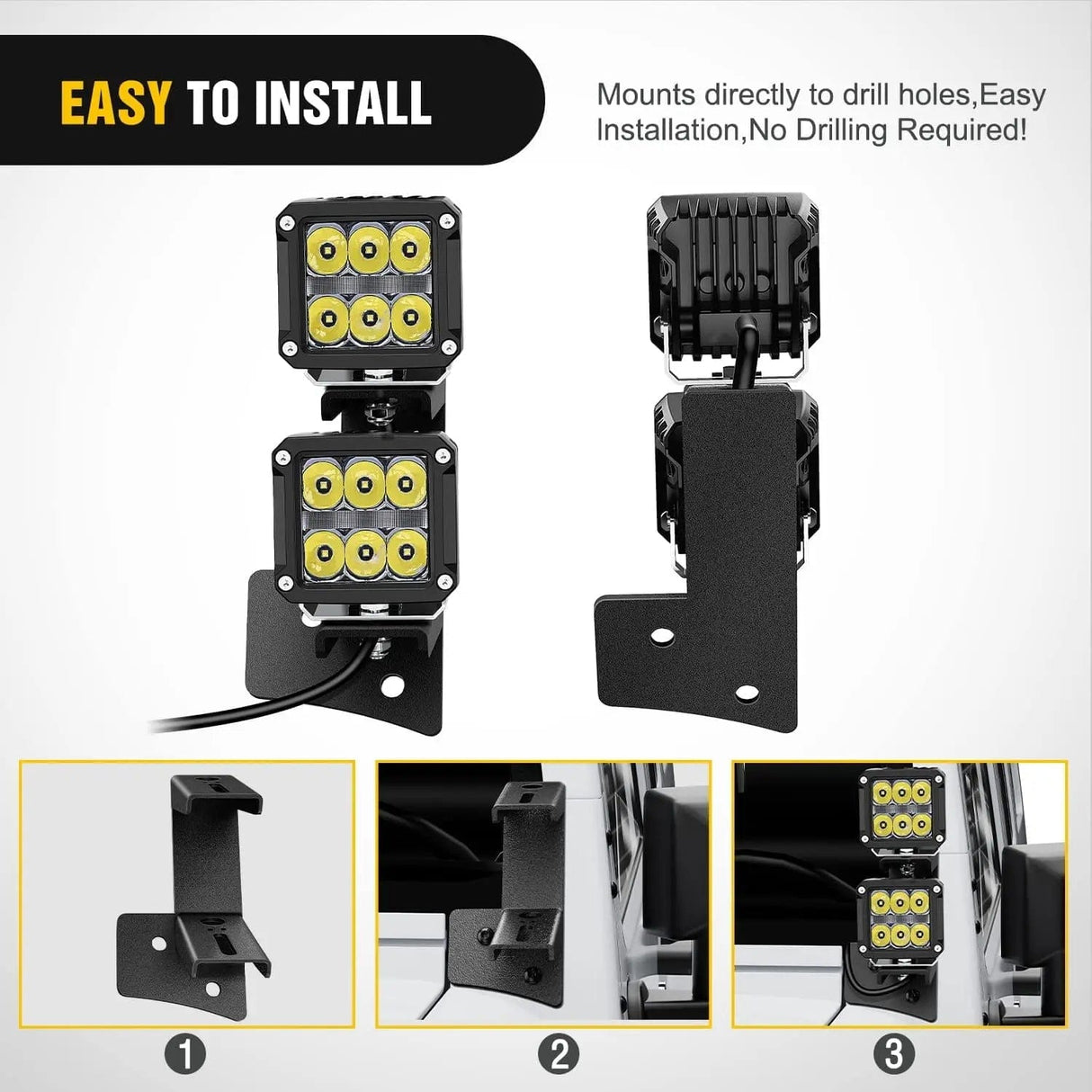 EASY TO INSTALL

Mounts directly to drill holes,Easy Installation,No Drilling Required!

1

2

3