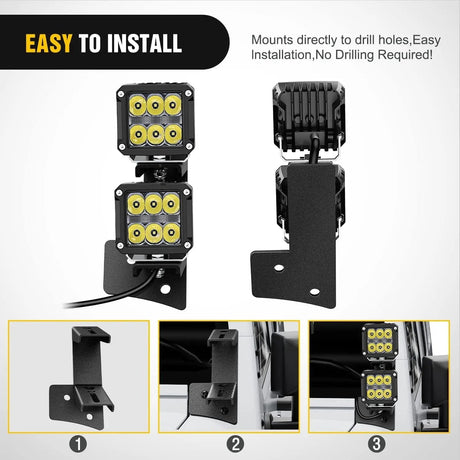 EASY TO INSTALL

Mounts directly to drill holes,Easy Installation,No Drilling Required!

1

2

3