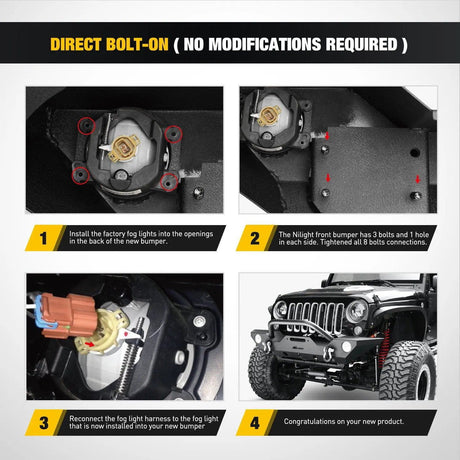 DIRECT BOLT-ON ( NO MODIFICATIONS REQUIRED )

1 Install the factory fog lights into the openings in the back of the new bumper.

2 The Nilight front bumper has 3 bolts and 1 hole in each side. Tightened all 8 bolts connections.

3 Reconnect the fog light harness to the fog light that is now installed into your new bumper

4 Congratulations on your new product.