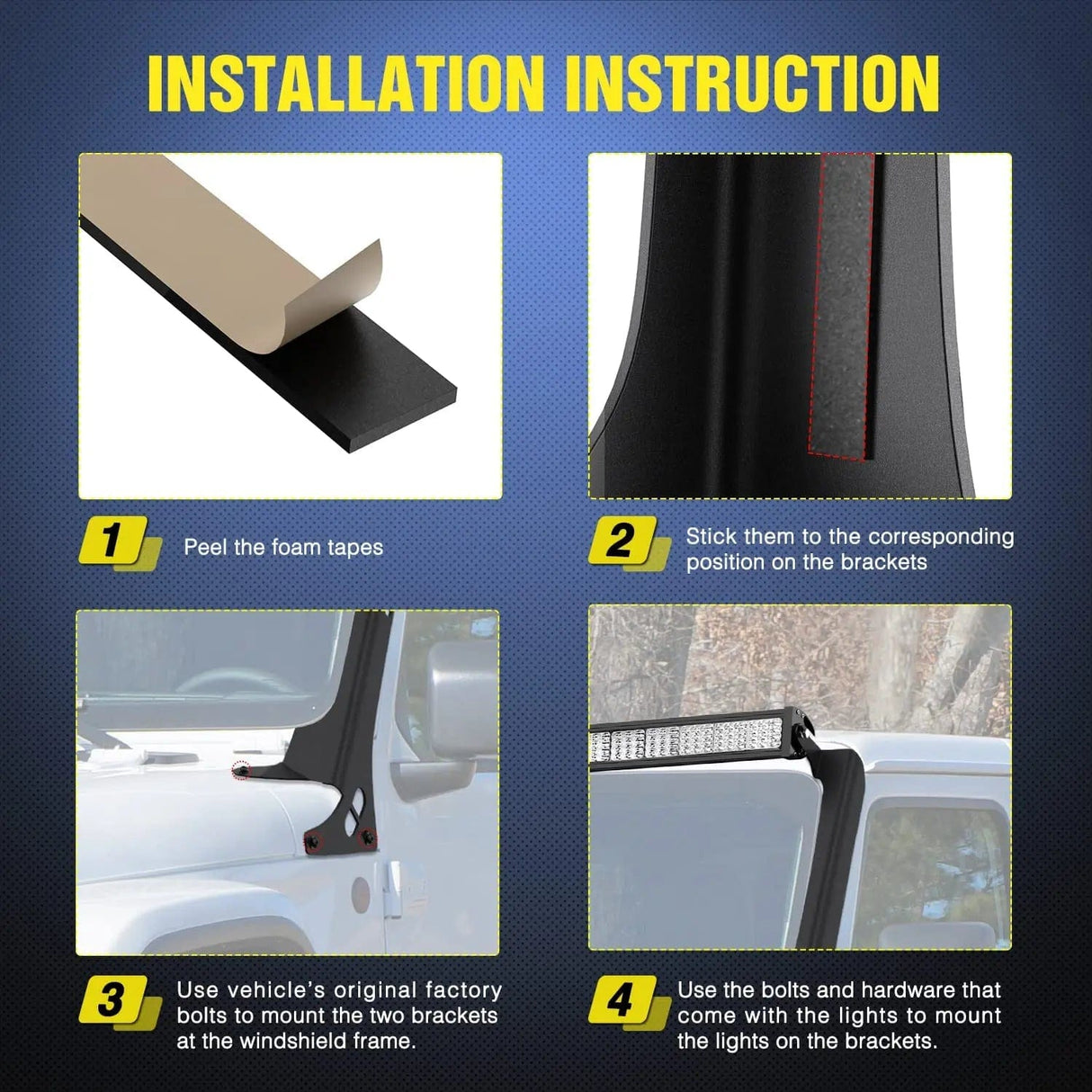 INSTALLATION INSTRUCTION

1

Peel the foam tapes

2

Stick them to the corresponding position on the brackets

3

Use vehicle's original factory bolts to mount the two brackets at the windshield frame.

4

Use the bolts and hardware that come with the lights to mount the lights on the brackets.