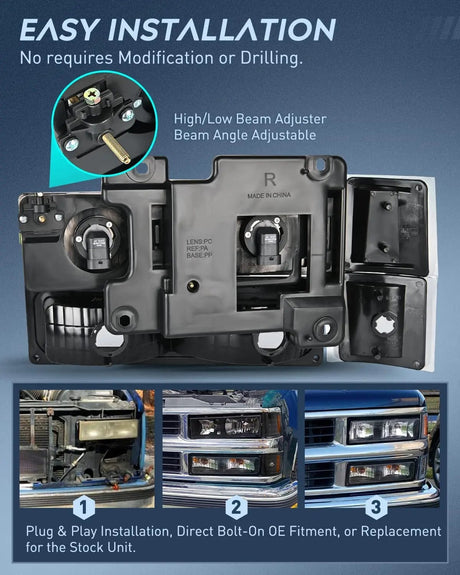 EASY INSTALLATION
No requires Modification or Drilling.

High/Low Beam Adjuster
Beam Angle Adjustable

R
MADE IN CHINA

LENS:PC
REF:PA
BASE:PP

1

2

3

Plug & Play Installation, Direct Bolt-On OE Fitment, or Replacement for the Stock Unit.