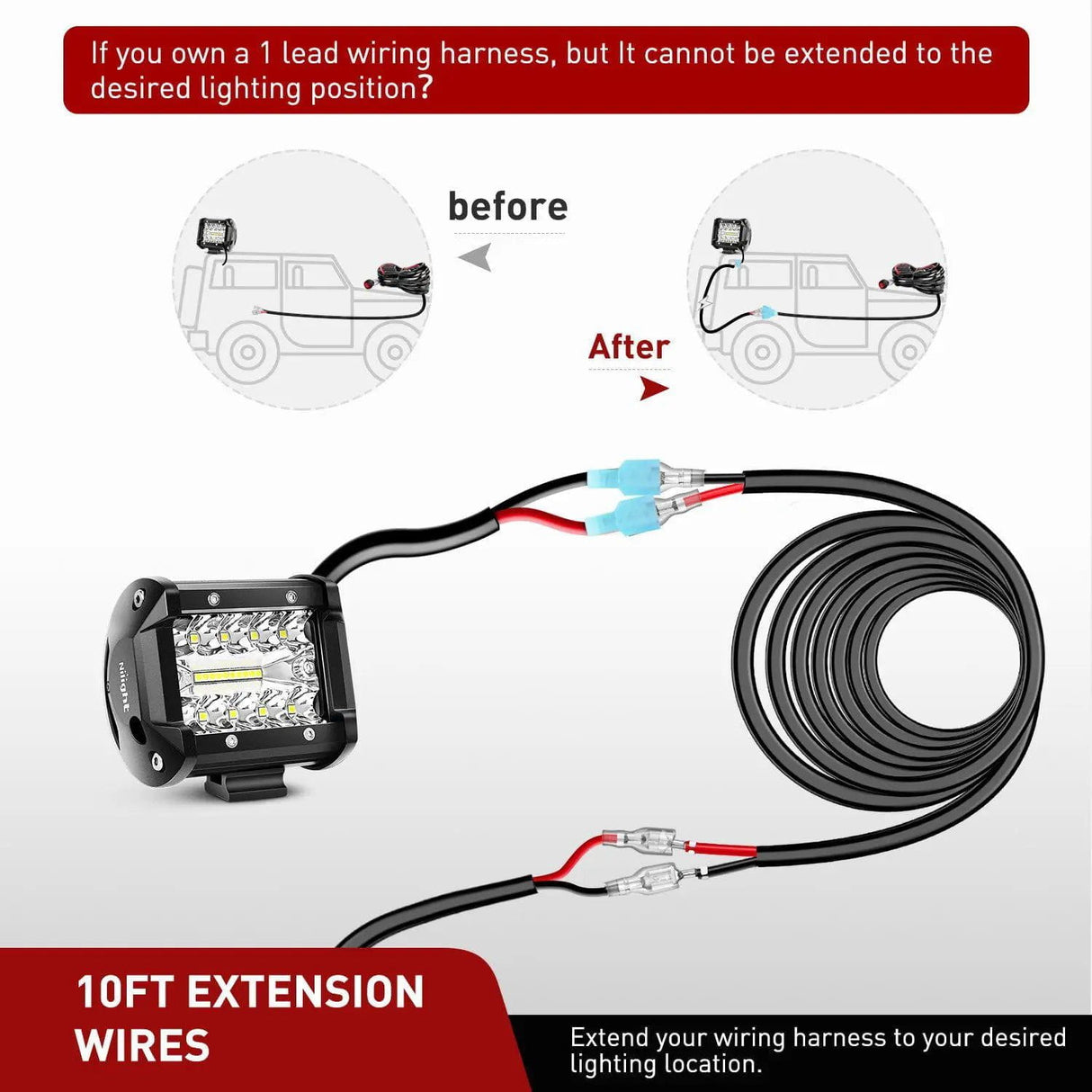 If you own a 1 lead wiring harness, but It cannot be extended to the desired lighting position?

before

After

Nilight

10FT EXTENSION WIRES

Extend your wiring harness to your desired lighting location.