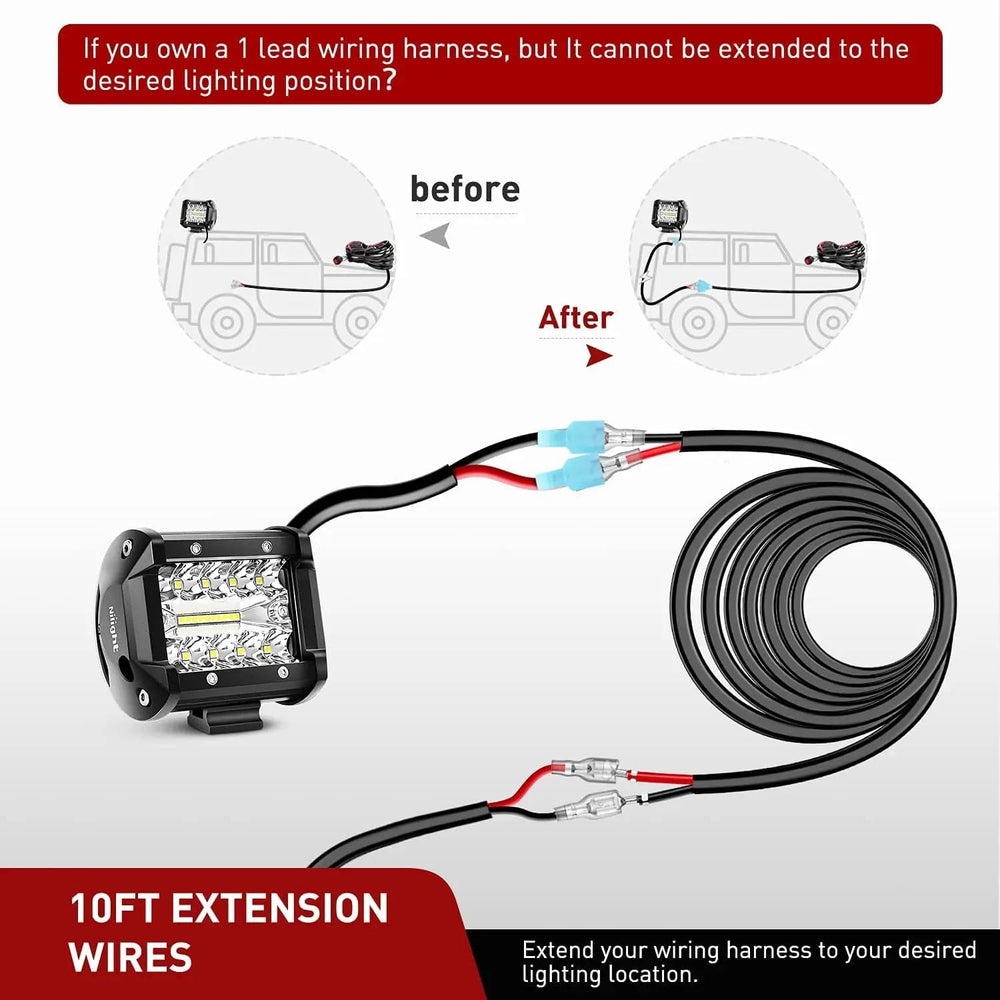 If you own a 1 lead wiring harness, but It cannot be extended to the desired lighting position?

before

After

Nilight

10FT EXTENSION WIRES

Extend your wiring harness to your desired lighting location.