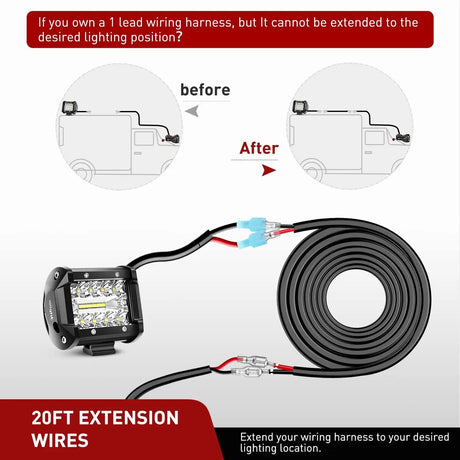 If you own a 1 lead wiring harness, but It cannot be extended to the desired lighting position?

before

After

20FT EXTENSION WIRES

Extend your wiring harness to your desired lighting location.