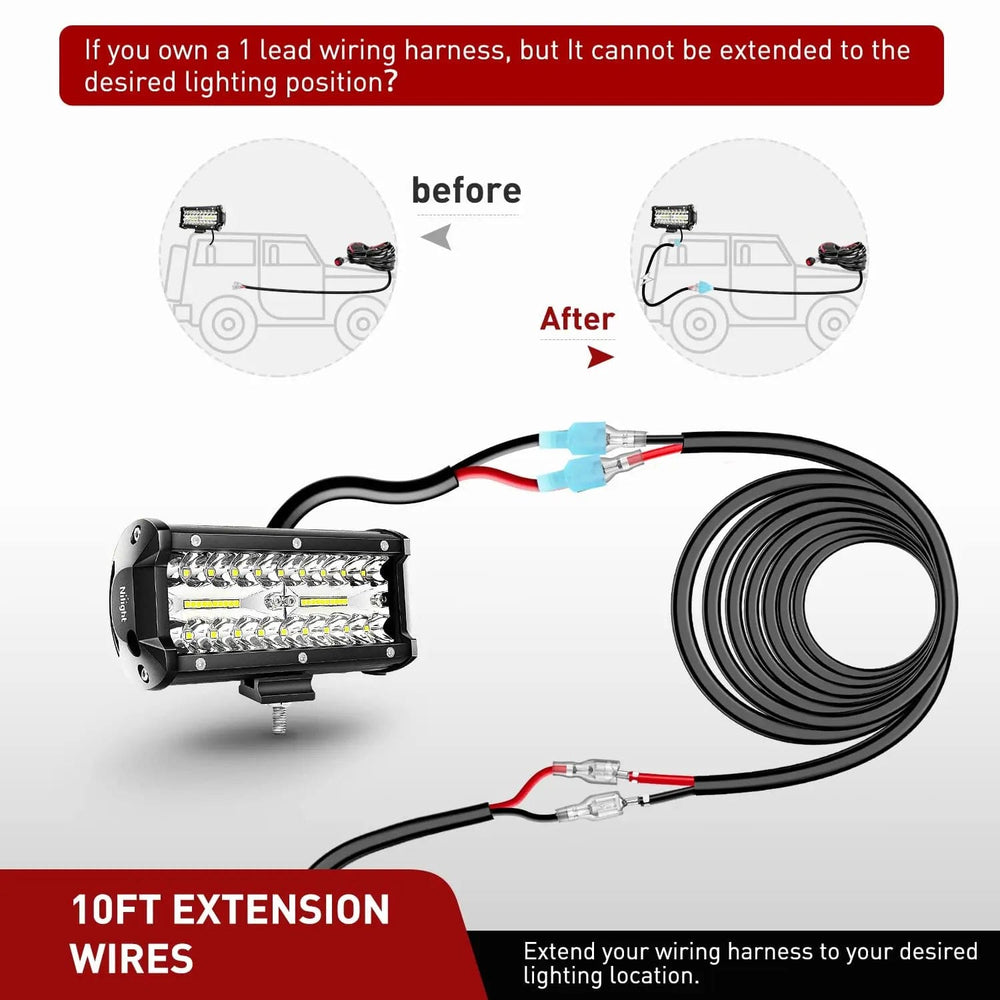 If you own a 1 lead wiring harness, but It cannot be extended to the desired lighting position?

before

After

Nilight

10FT EXTENSION WIRES

Extend your wiring harness to your desired lighting location.