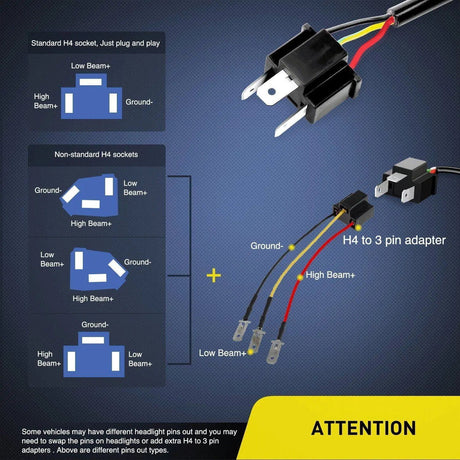 Standard H4 socket, Just plug and play

Low Beam+

High Beam+

Ground-

Non-standard H4 sockets

Ground-

Low Beam+

High Beam+

Low Beam+

Ground-

High Beam+

Ground-

High Beam+

Low Beam+

+

H4 to 3 pin adapter

Ground-

High Beam+

Low Beam+

Some vehicles may have different headlight pins out and you may need to swap the pins on headlights or add extra H4 to 3 pin adapters . Above are different pins out types.

ATTENTION