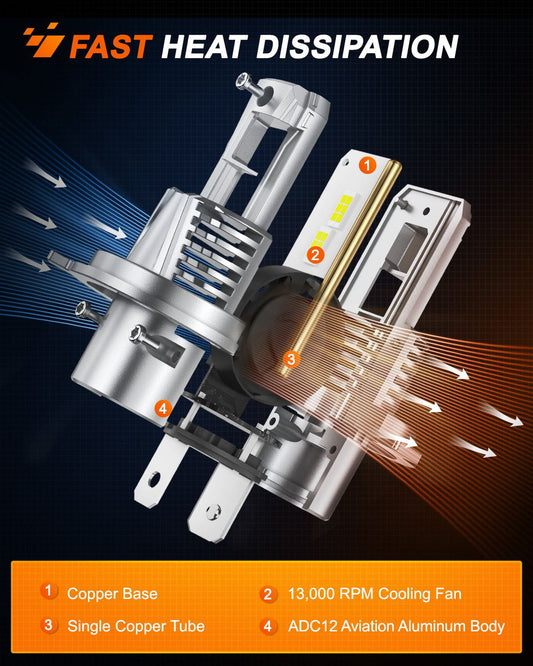 FAST HEAT DISSIPATION

1

2

3

4

1 Copper Base

2 13,000 RPM Cooling Fan

3 Single Copper Tube

4 ADC12 Aviation Aluminum Body