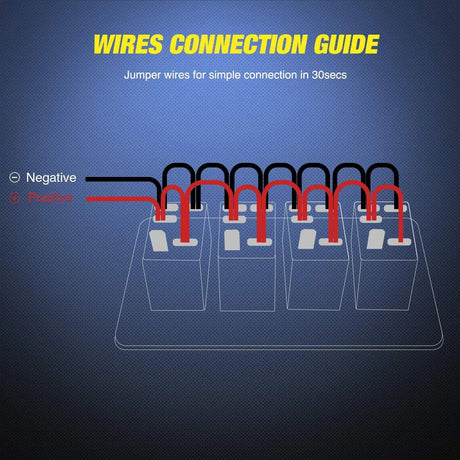 WIRES CONNECTION GUIDE

Jumper wires for simple connection in 30secs

⊖ Negative
⊕ Positive