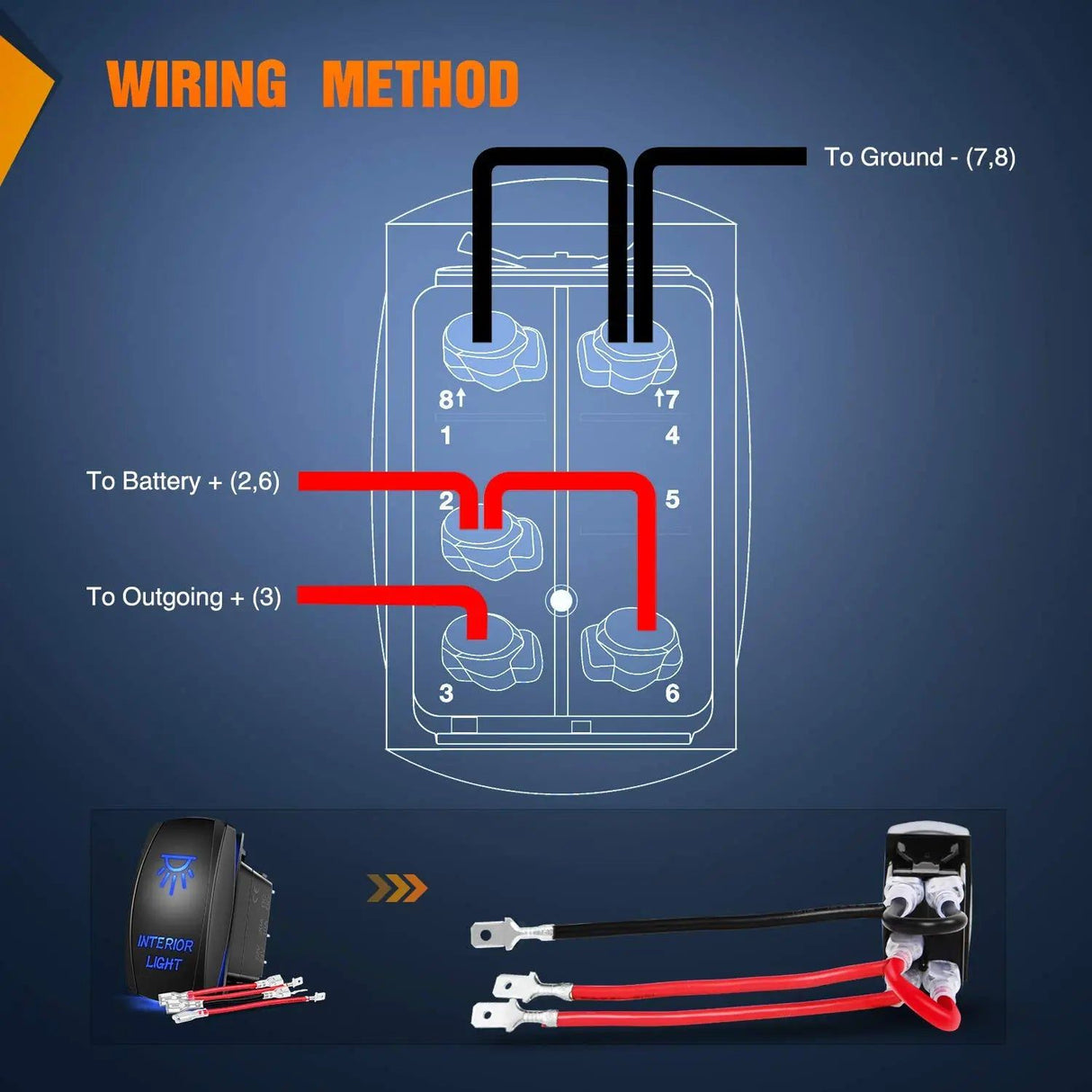 WIRING METHOD

To Ground - (7,8)

8↑

↑7

1

4

To Battery + (2,6)

2

5

To Outgoing + (3)

3

6

INTERIOR LIGHT