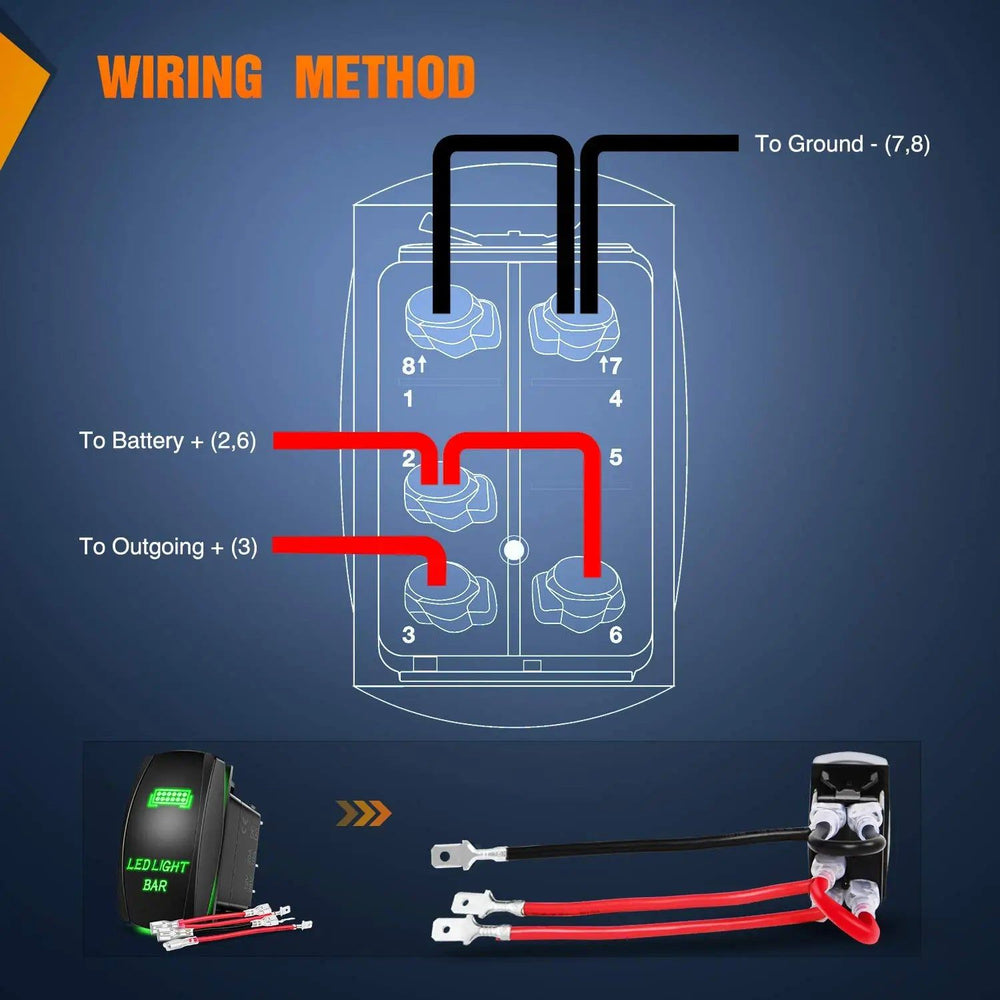 WIRING METHOD

To Ground - (7,8)

8↑
↑7
1
4
To Battery + (2,6)
2
5
To Outgoing + (3)
3
6

LED LIGHT BAR