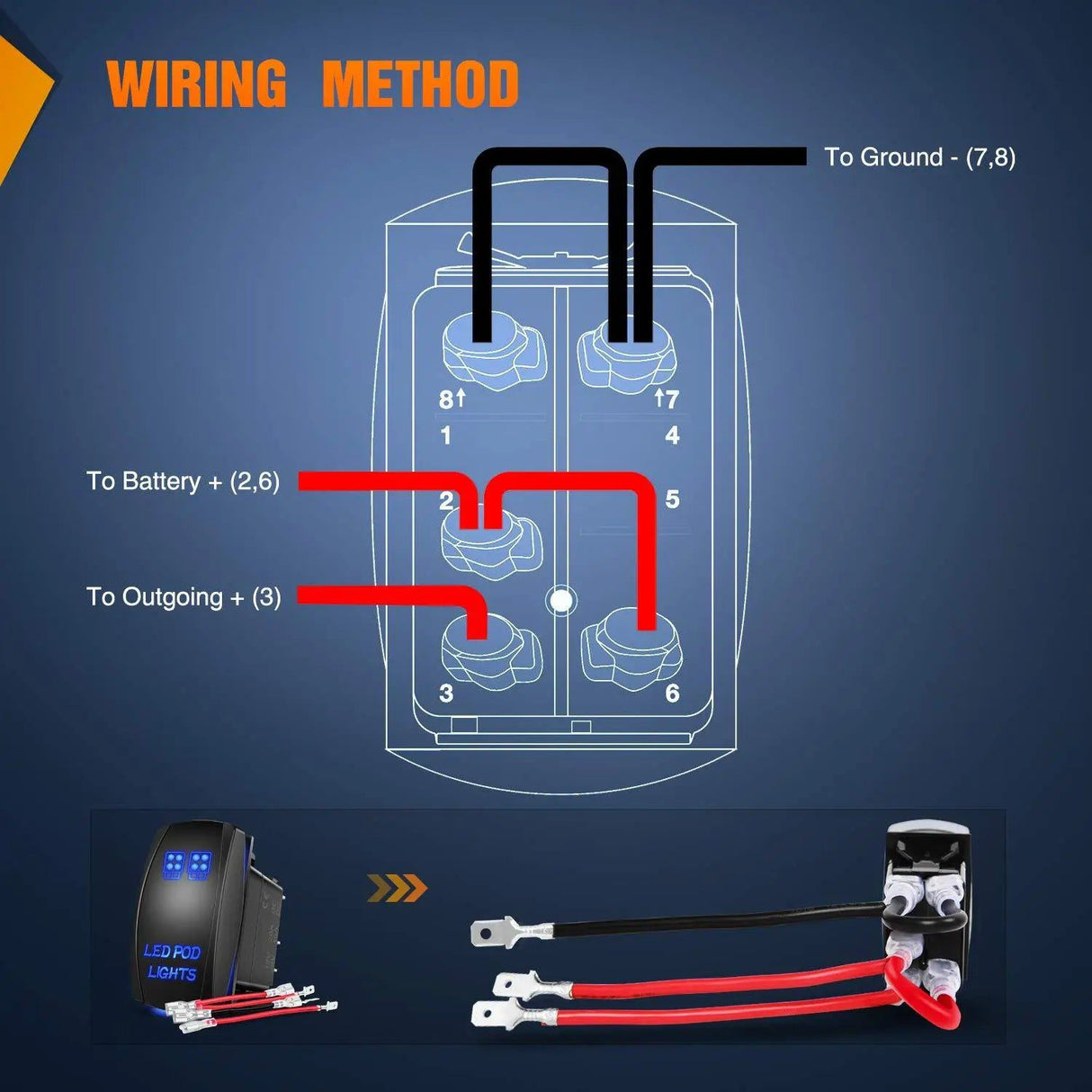 WIRING METHOD

To Ground - (7,8)

8↑
↑7
1
4
To Battery + (2,6)
2
5
To Outgoing + (3)
3
6

LED POD LIGHTS