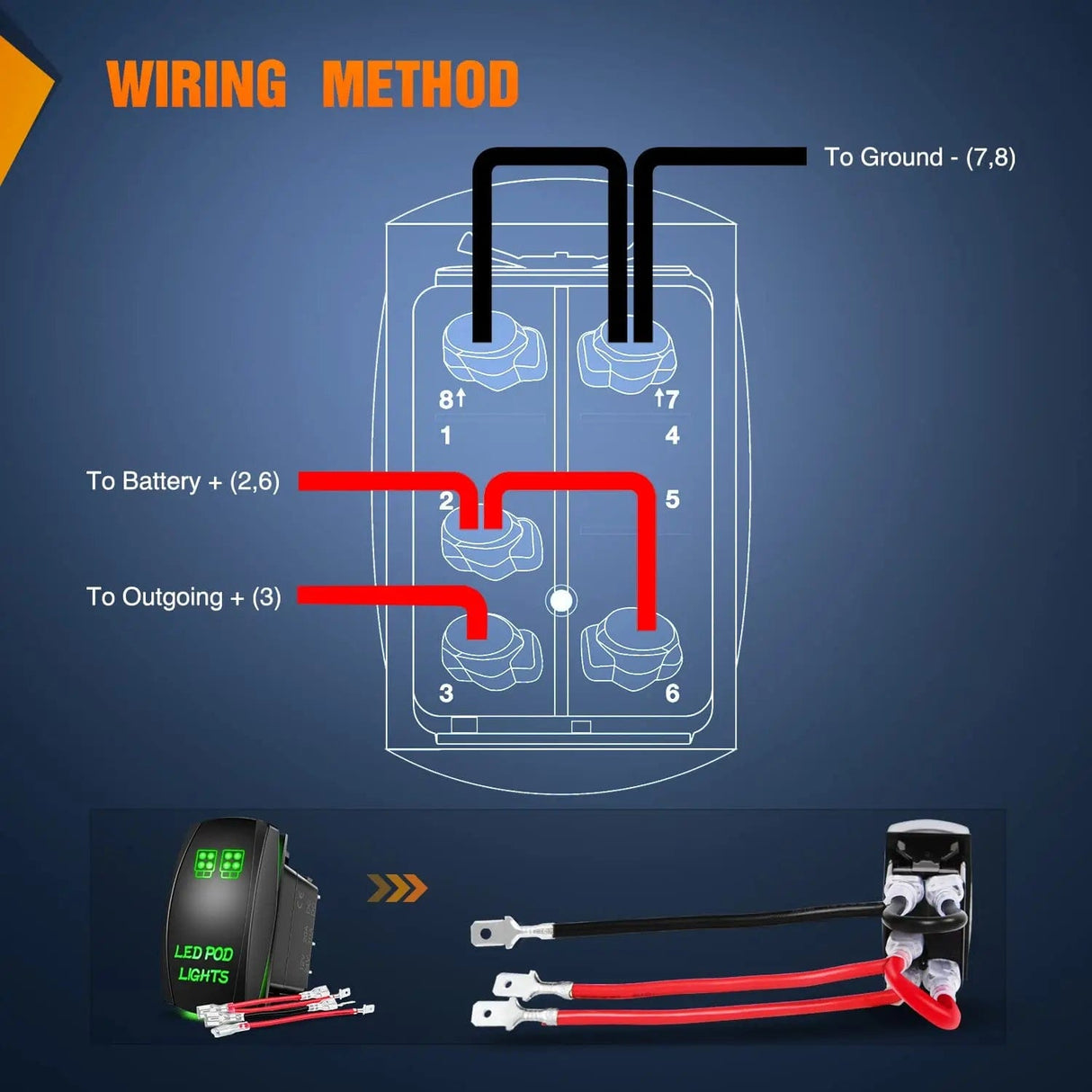 WIRING METHOD

To Ground - (7,8)

8↑

↑7

1

4

To Battery + (2,6)

2

5

To Outgoing + (3)

3

6

LED POD LIGHTS