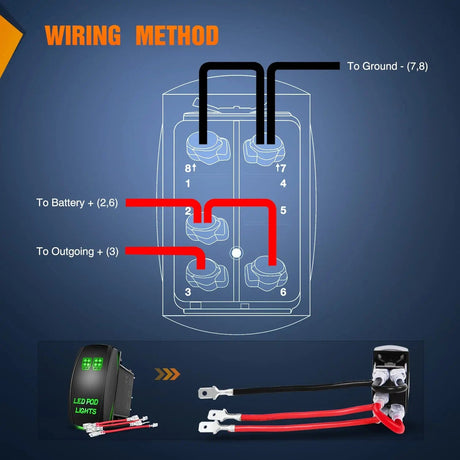 WIRING METHOD

To Ground - (7,8)

8↑
↑7
1
4

To Battery + (2,6)
2
5

To Outgoing + (3)

3
6

LED POD LIGHTS