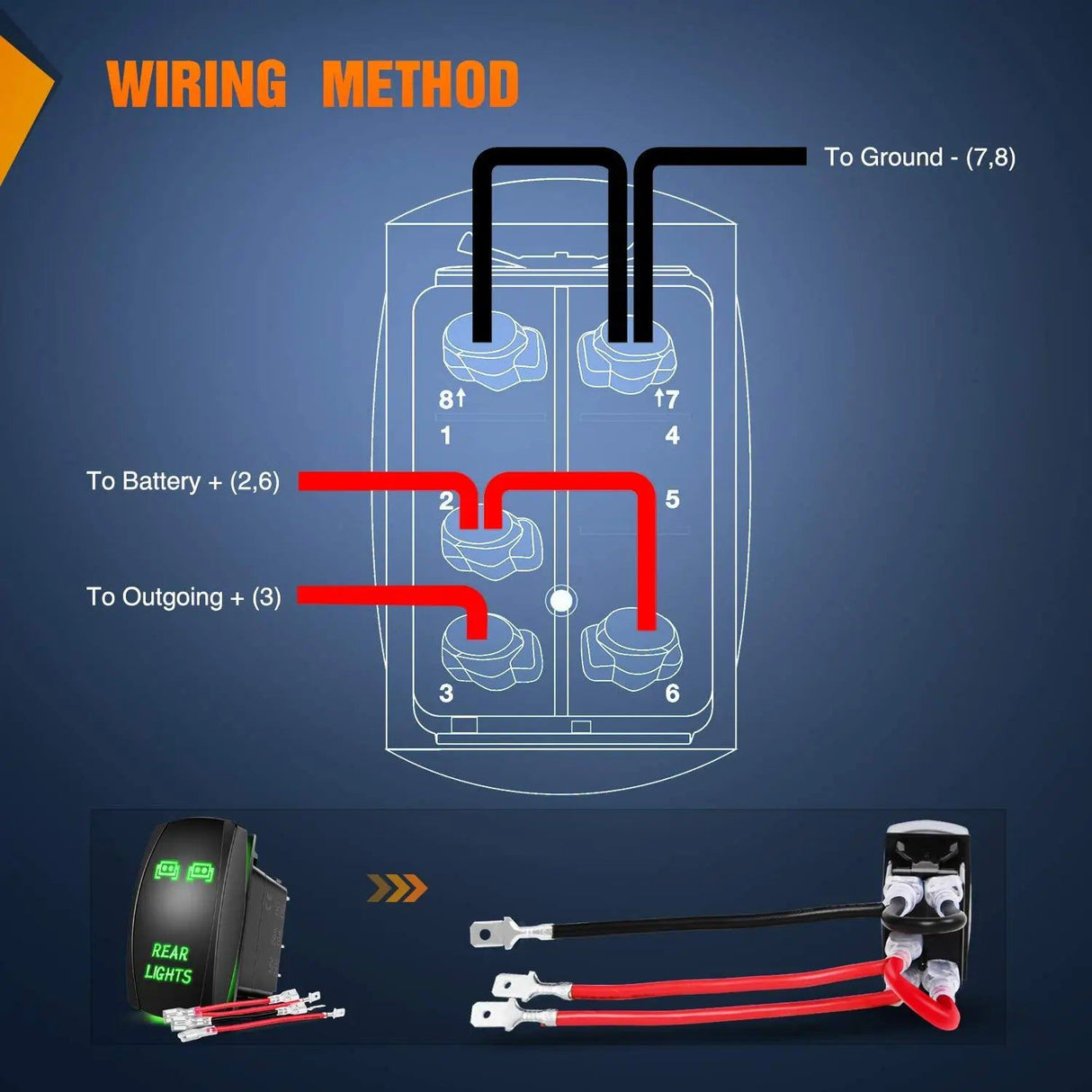 WIRING METHOD

To Ground - (7,8)

8↑
↑7
1
4
To Battery + (2,6)
2
5
To Outgoing + (3)
3
6

REAR LIGHTS