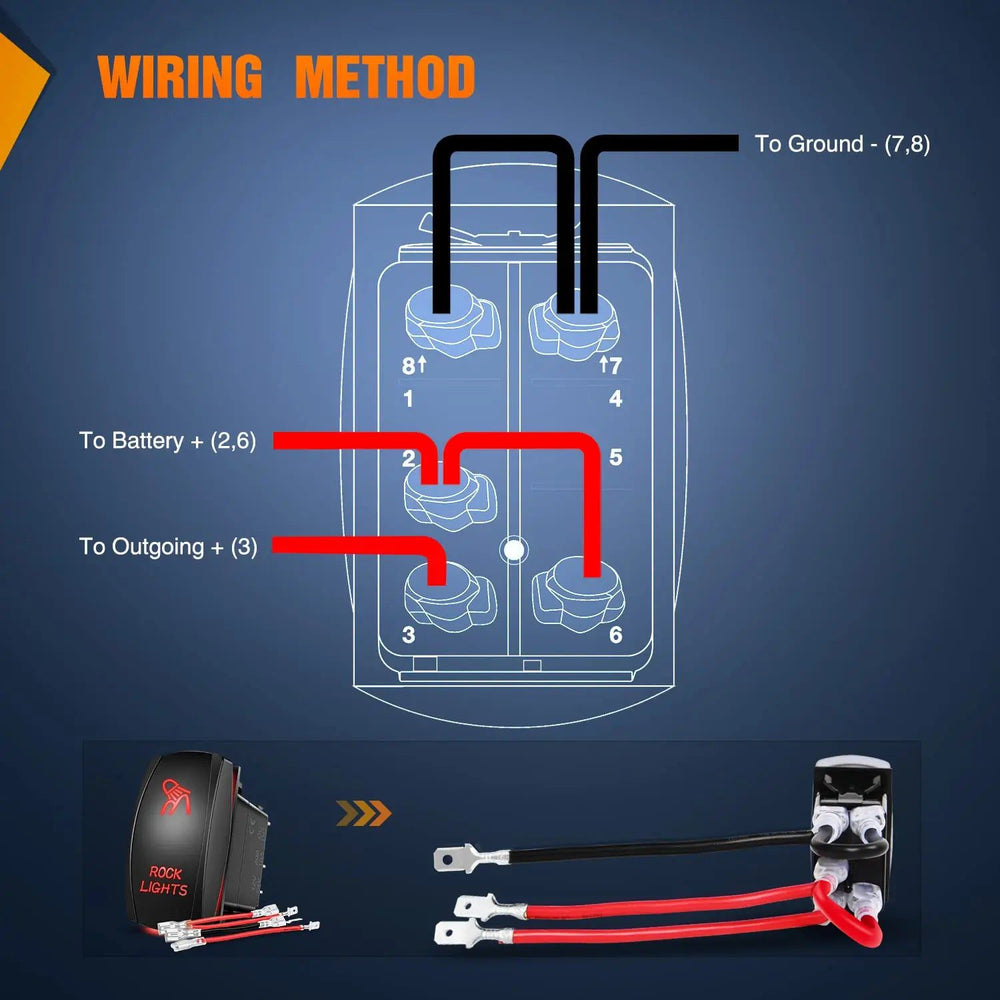 WIRING METHOD

To Ground - (7,8)

8↑
↑7
1
4
To Battery + (2,6)
2
5
To Outgoing + (3)
3
6

ROCK LIGHTS