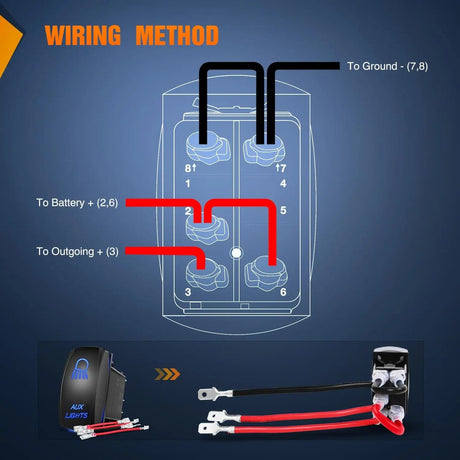 WIRING METHOD

To Ground - (7,8)

8↑
↑7
1
4
To Battery + (2,6)
2
5
To Outgoing + (3)
3
6

AUX LIGHTS