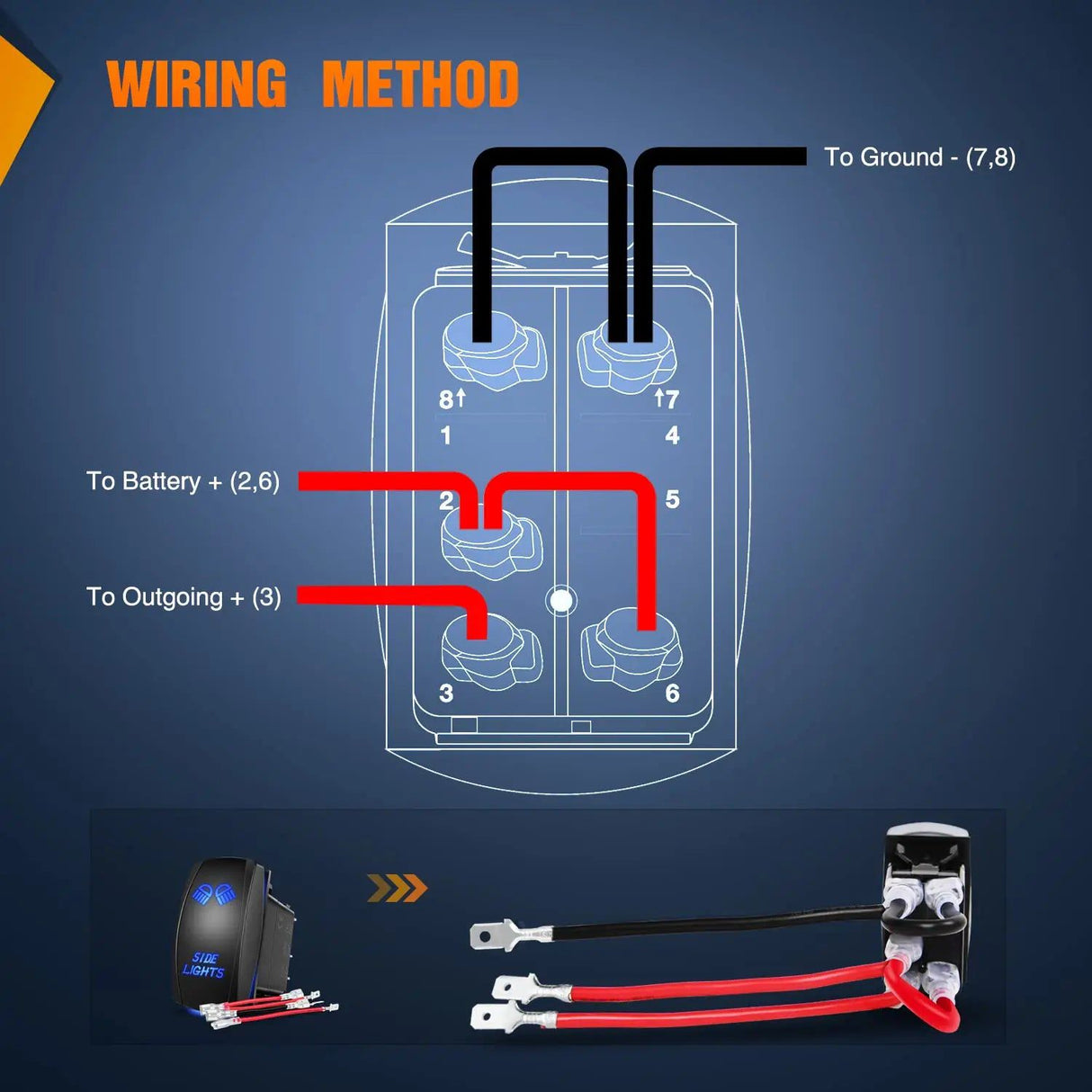 WIRING METHOD

To Ground - (7,8)

8↑ ↑7
1 4

To Battery + (2,6)

2 5

To Outgoing + (3)

3 6

SIDE LIGHTS