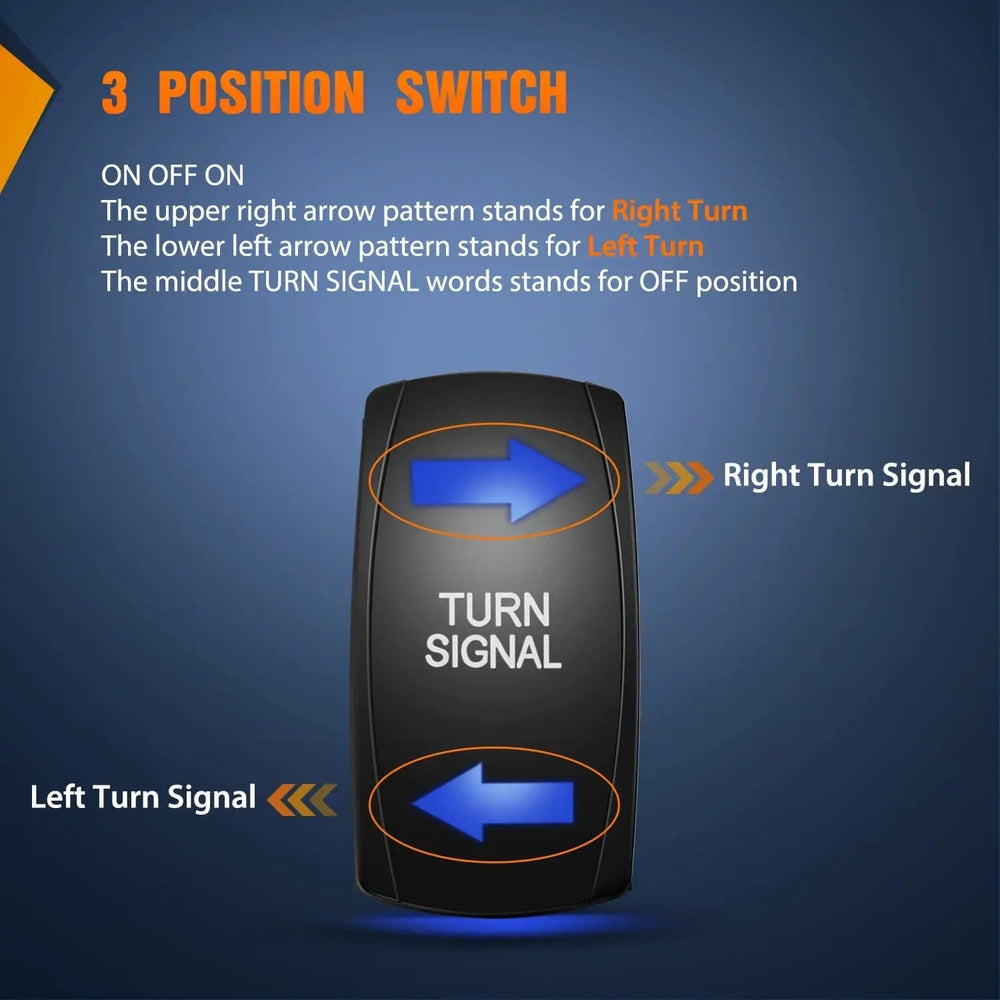 3 POSITION SWITCH

ON OFF ON
The upper right arrow pattern stands for Right Turn
The lower left arrow pattern stands for Left Turn
The middle TURN SIGNAL words stands for OFF position

Right Turn Signal

TURN SIGNAL

Left Turn Signal