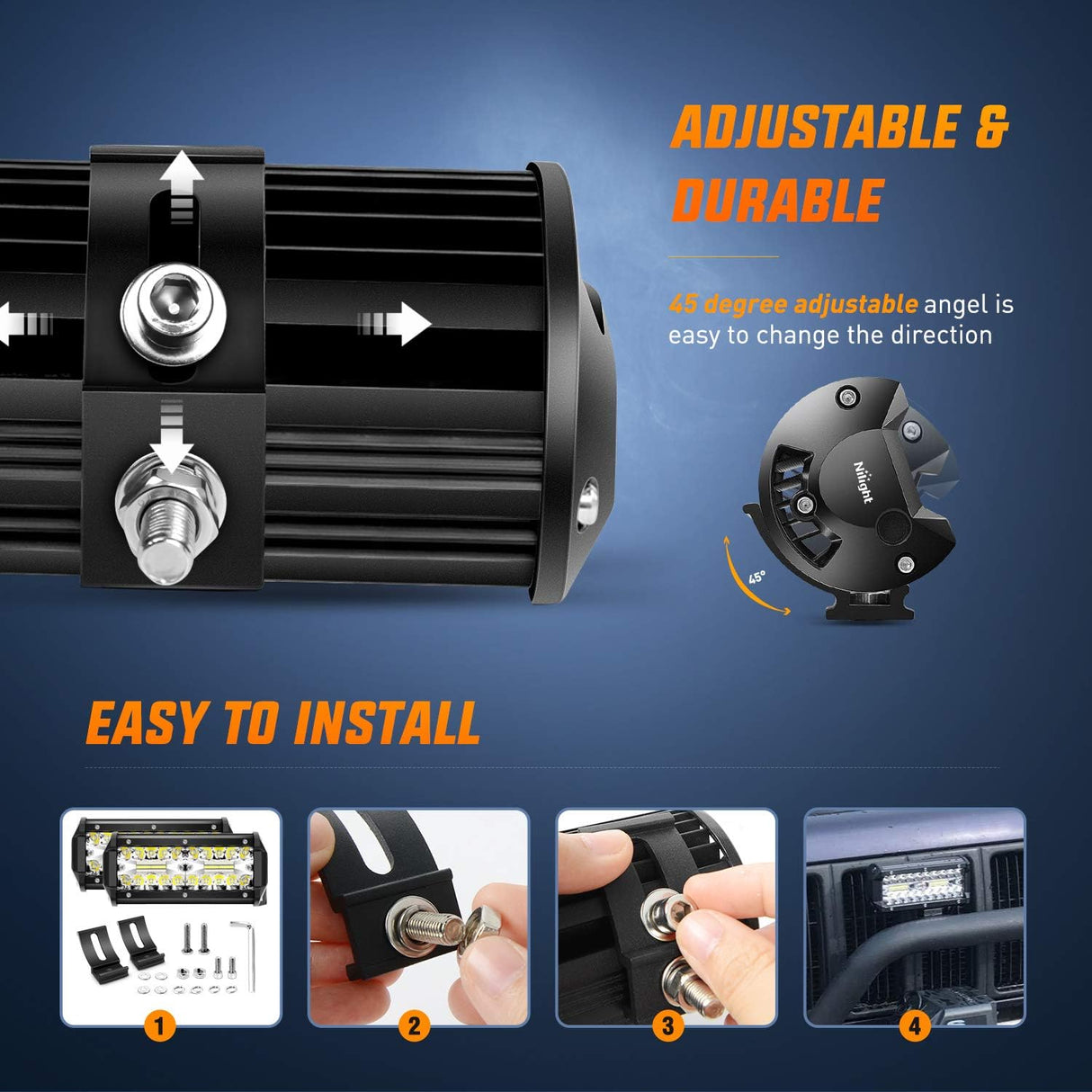 ADJUSTABLE & DURABLE

45 degree adjustable angel is easy to change the direction

Nilight

45°

EASY TO INSTALL

1

2

3

4