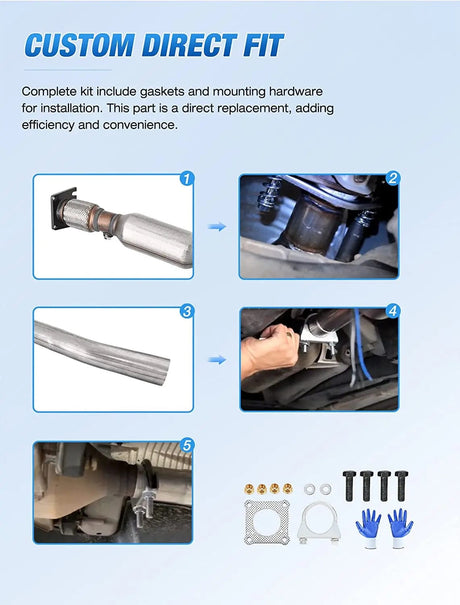 CUSTOM DIRECT FIT

Complete kit include gaskets and mounting hardware for installation. This part is a direct replacement, adding efficiency and convenience.

1

2

3

4

5