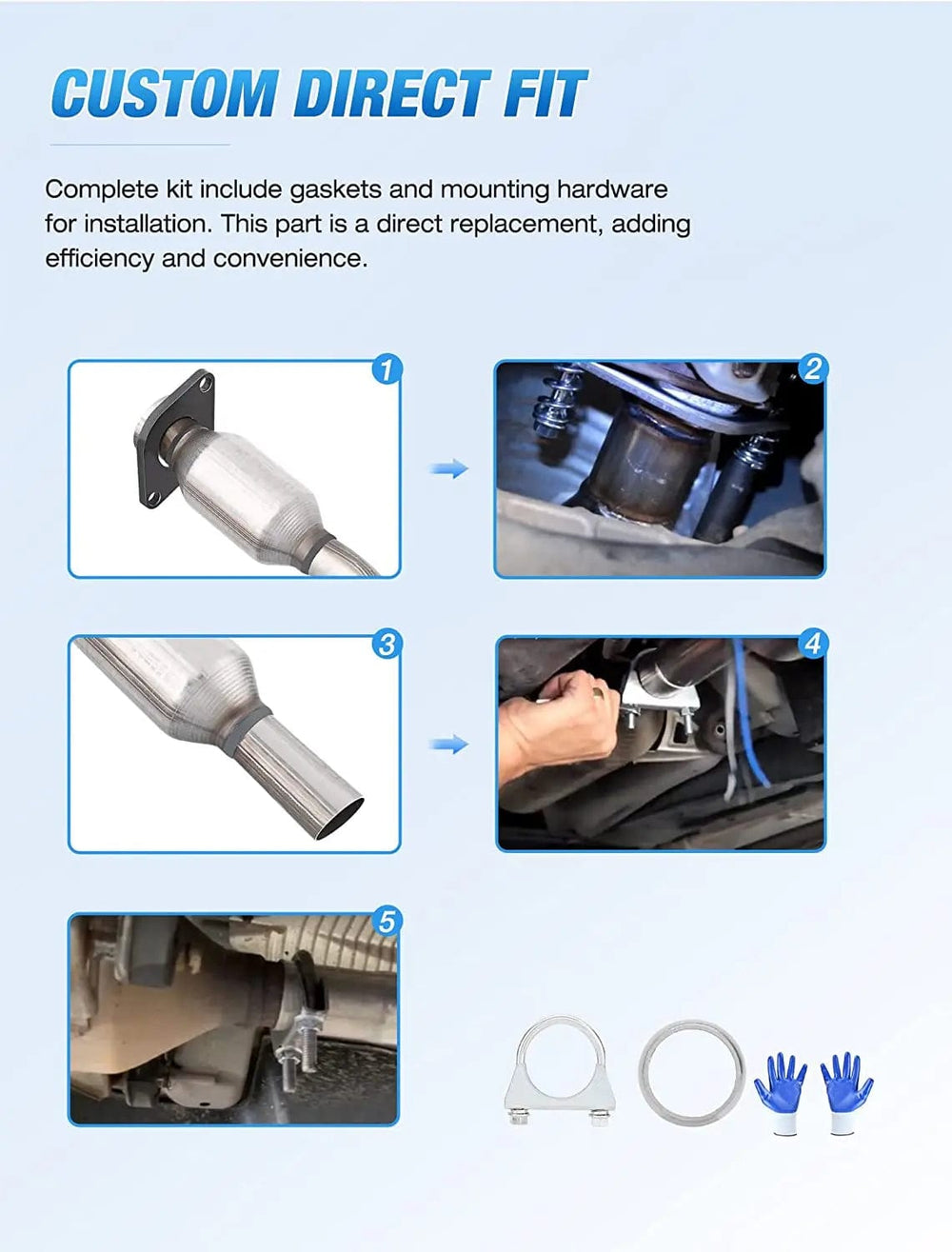 CUSTOM DIRECT FIT

Complete kit include gaskets and mounting hardware for installation. This part is a direct replacement, adding efficiency and convenience.

1

2

3

4

5