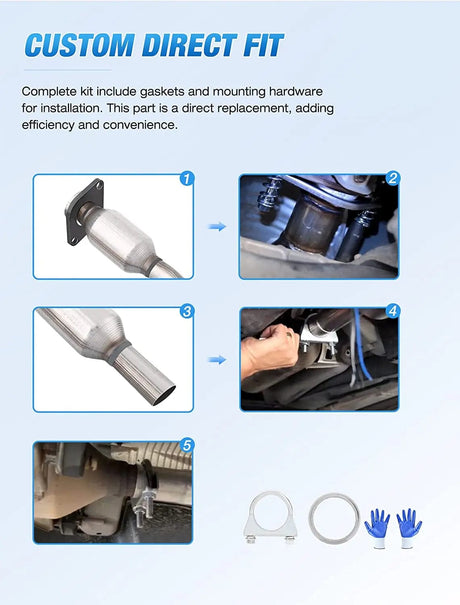 CUSTOM DIRECT FIT

Complete kit include gaskets and mounting hardware for installation. This part is a direct replacement, adding efficiency and convenience.

1

2

3

4

5