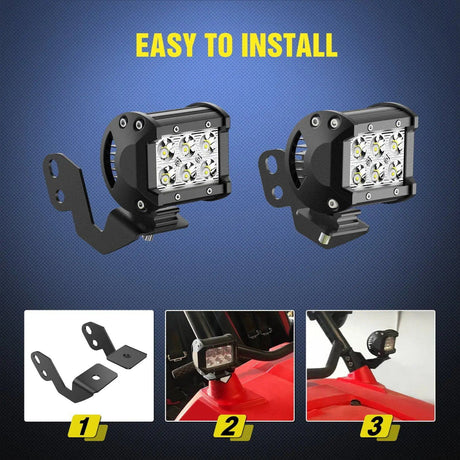 EASY TO INSTALL

1

2

3