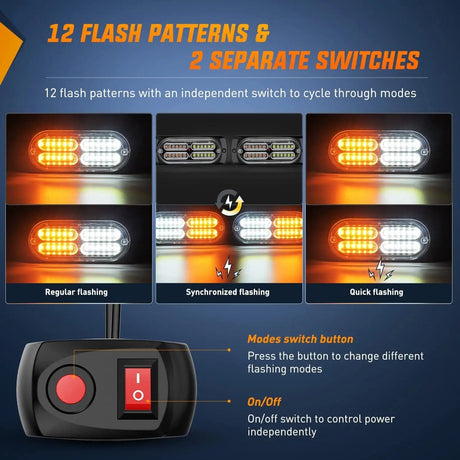 12 FLASH PATTERNS &
2 SEPARATE SWITCHES

12 flash patterns with an independent switch to cycle through modes

Regular flashing

Synchronized flashing

Quick flashing

Modes switch button
Press the button to change different flashing modes

On/Off
On/off switch to control power independently