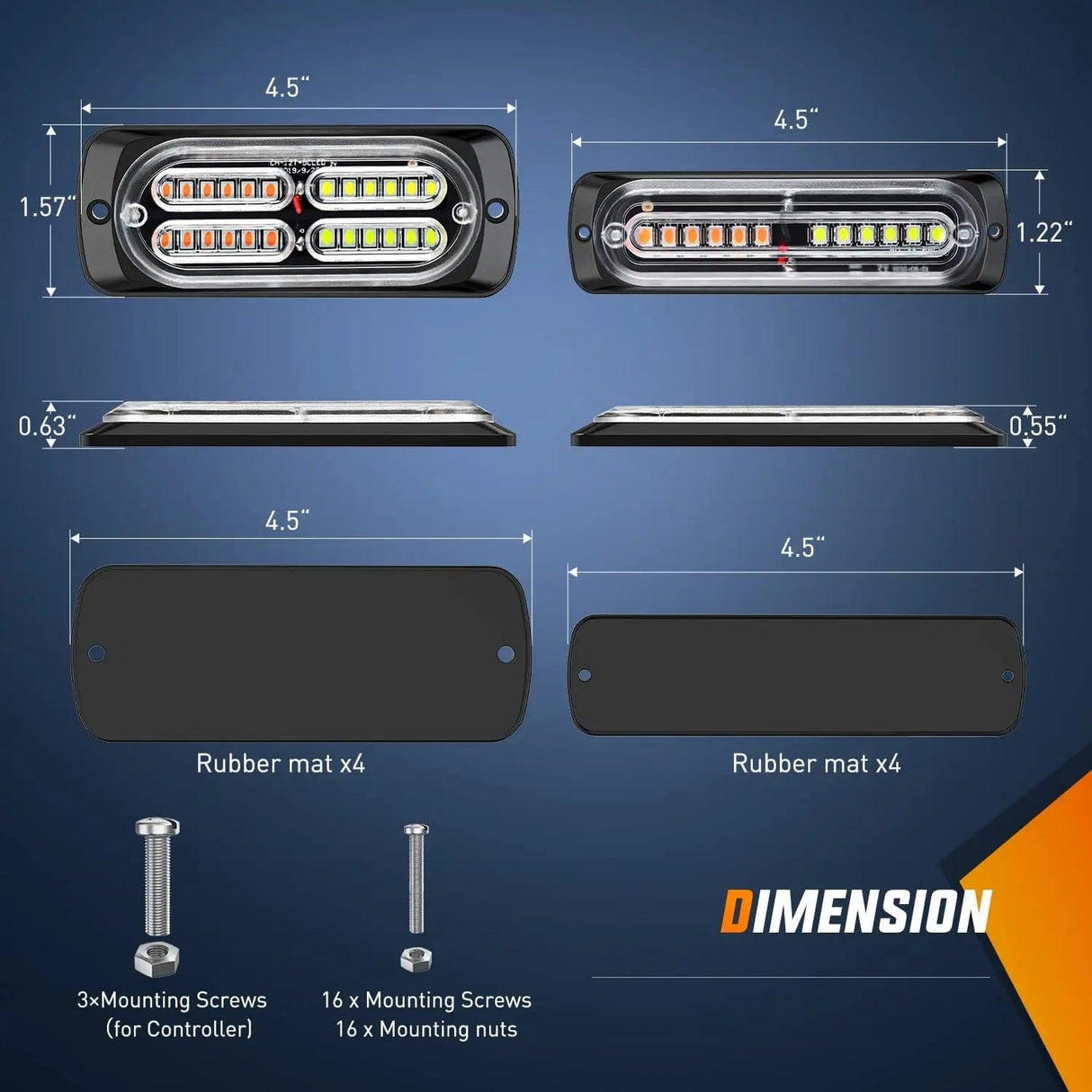 4.5"

1.57"

4.5"

1.22"

0.63"

0.55"

4.5"

4.5"

Rubber mat x4

Rubber mat x4

3×Mounting Screws (for Controller)

16 x Mounting Screws
16 x Mounting nuts

DIMENSION